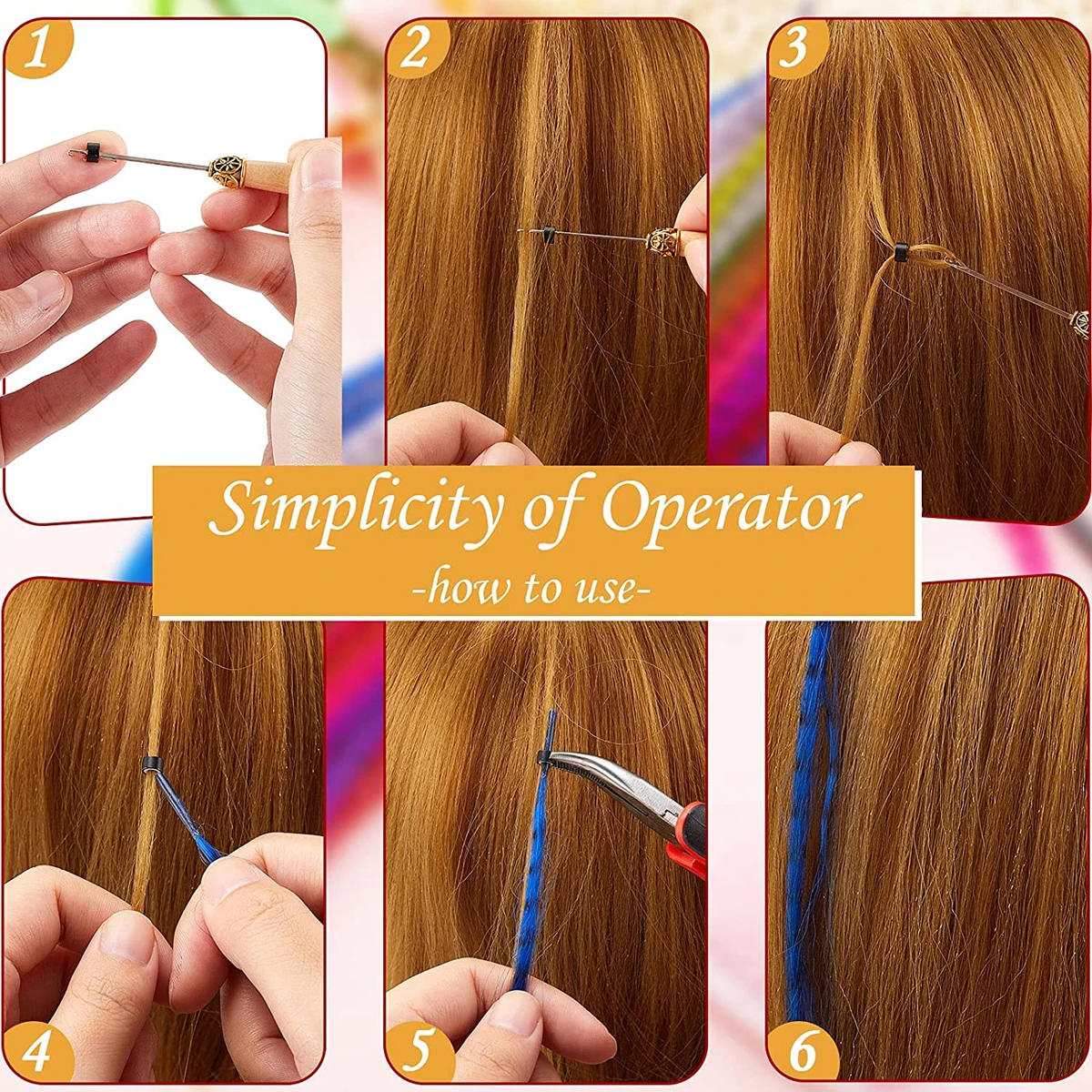 1

2

3

Simplicity of Operator

-how to use-

4

5

6