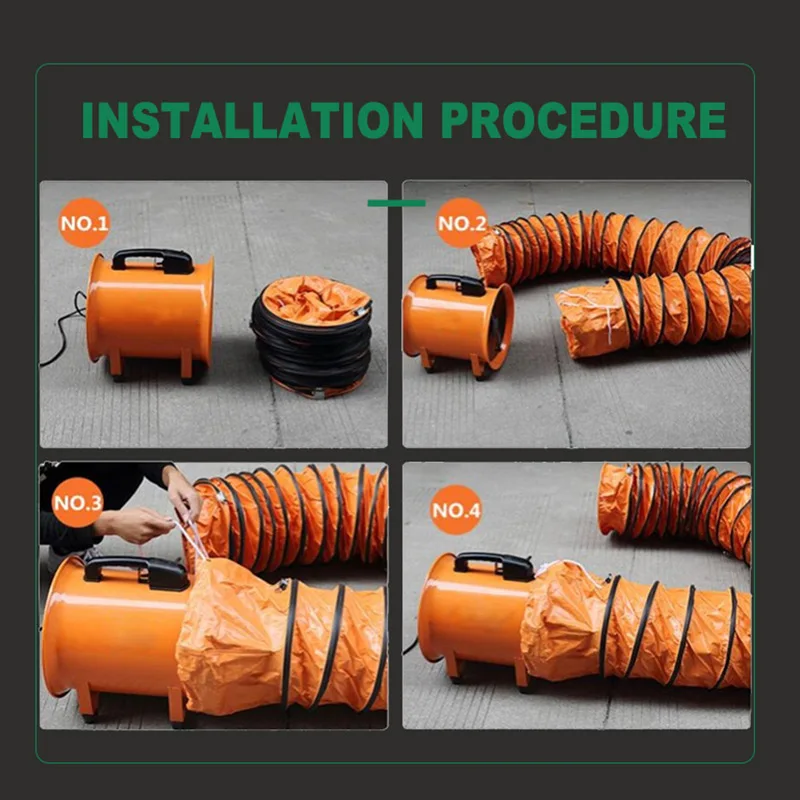 INSTALLATION PROCEDURE

NO.1

NO.2

NO.3

NO.4