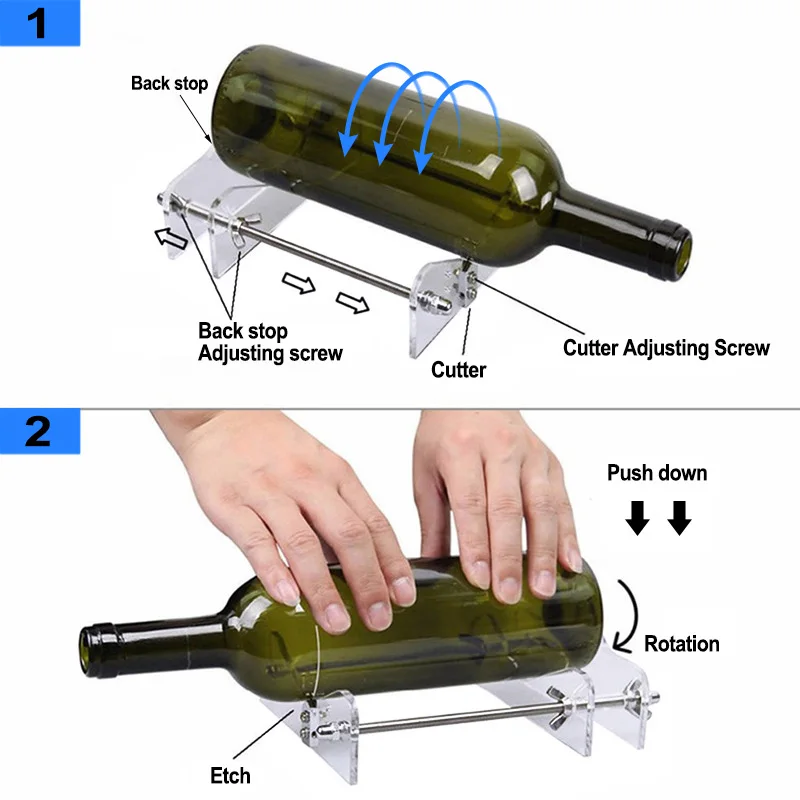 1

Back stop

Back stop
Adjusting screw

Cutter

Cutter Adjusting Screw

2

Push down

Rotation

Etch