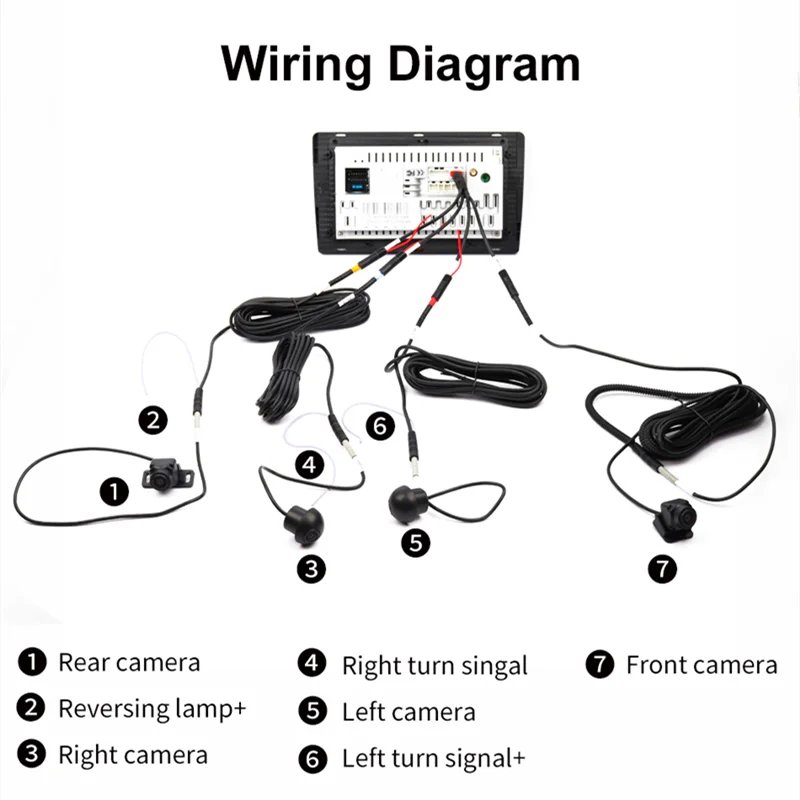 Wiring Diagram

2

1

4

6

3

5

7

1 Rear camera
2 Reversing lamp+
3 Right camera

4 Right turn singal
5 Left camera
6 Left turn signal+

7 Front camera