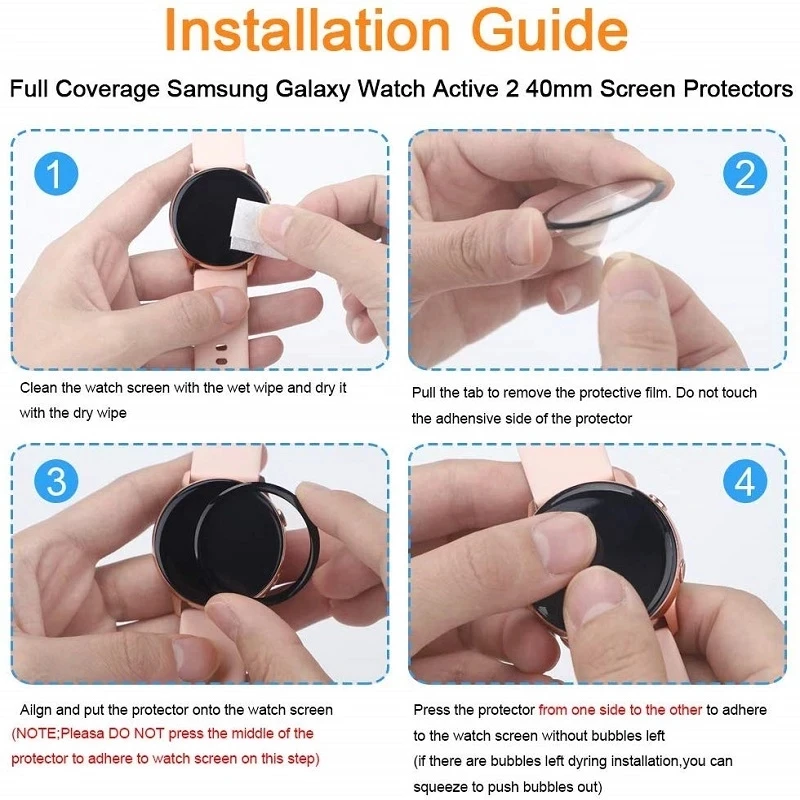 Installation Guide

Full Coverage Samsung Galaxy Watch Active 2 40mm Screen Protectors

1

Clean the watch screen with the wet wipe and dry it with the dry wipe

2

Pull the tab to remove the protective film. Do not touch the adhensive side of the protector

3

Ailgn and put the protector onto the watch screen (NOTE;Pleasa DO NOT press the middle of the protector to adhere to watch screen on this step)

4

Press the protector from one side to the other to adhere to the watch screen without bubbles left (if there are bubbles left dyring installation,you can squeeze to push bubbles out)