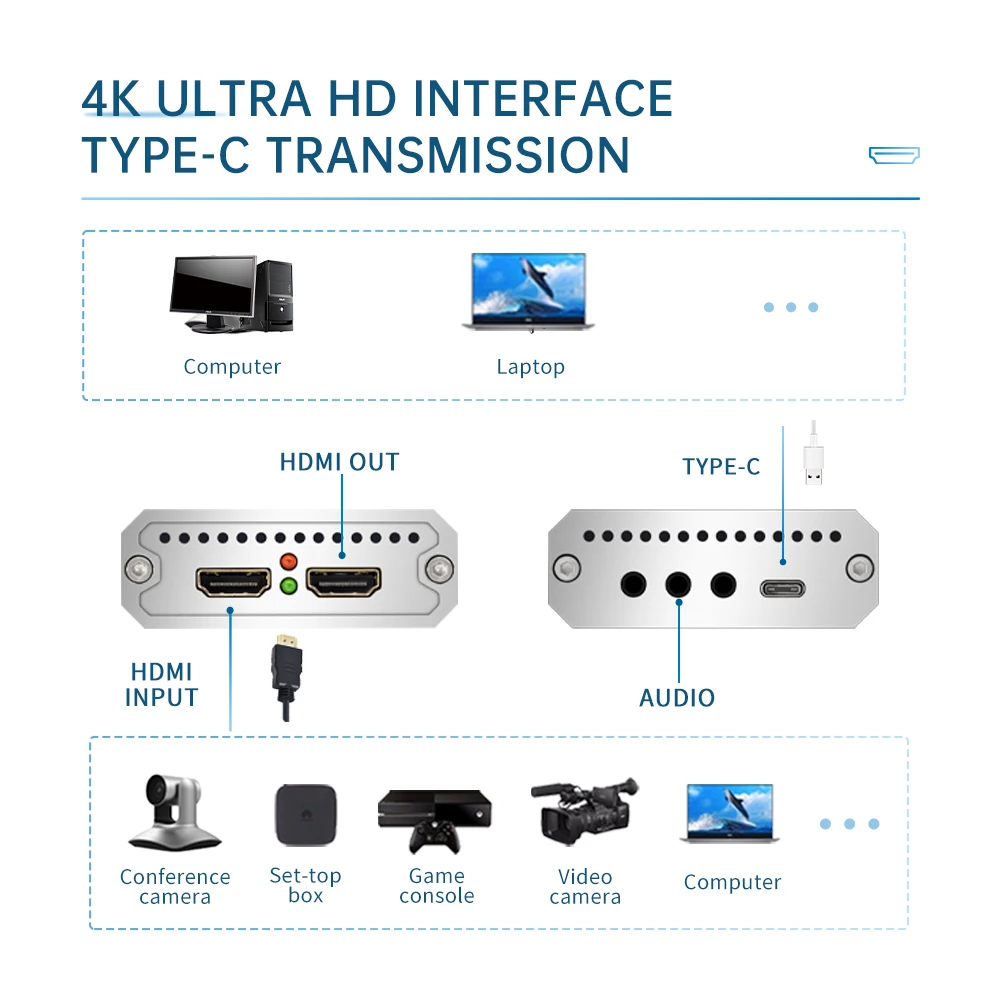 4K ULTRA HD INTERFACE
TYPE-C TRANSMISSION

Computer

Laptop

HDMI OUT

TYPE-C

HDMI INPUT

AUDIO

Conference camera

Set-top box

Game console

Video camera

Computer