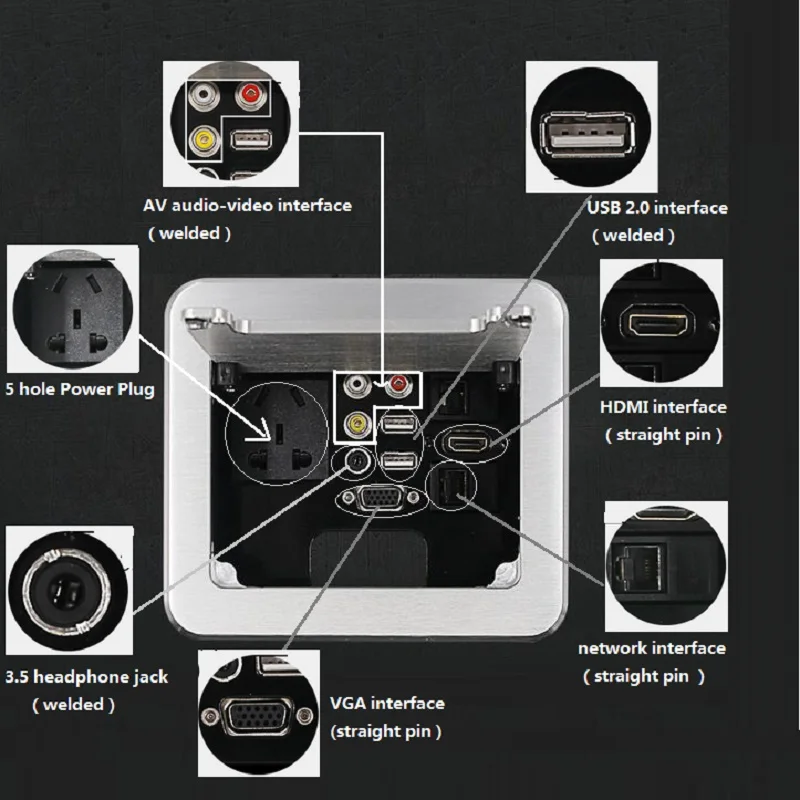 AV audio-video interface
( welded )

USB 2.0 interface
( welded )

5 hole Power Plug

HDMI interface
( straight pin )

3.5 headphone jack
( welded )

network interface
( straight pin )

VGA interface
(straight pin )