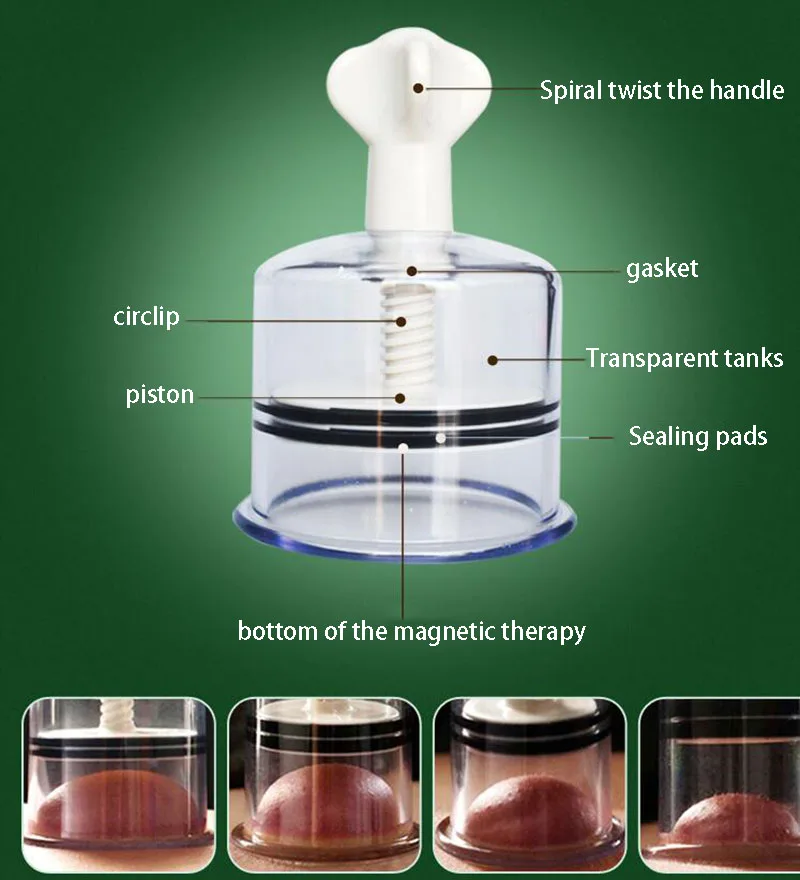 Spiral twist the handle

gasket

circlip

Transparent tanks

piston

Sealing pads

bottom of the magnetic therapy