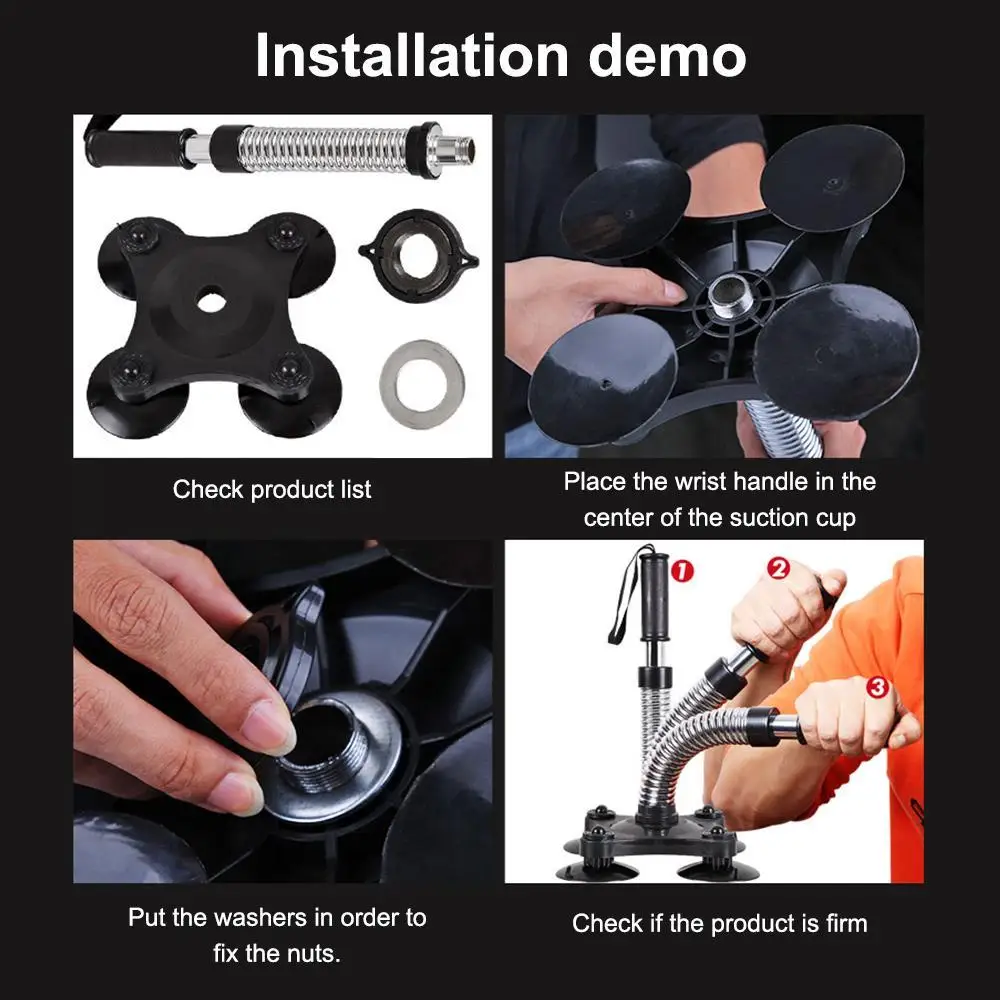 Installation demo

Check product list

Place the wrist handle in the center of the suction cup

1
2
3

Put the washers in order to fix the nuts.

Check if the product is firm