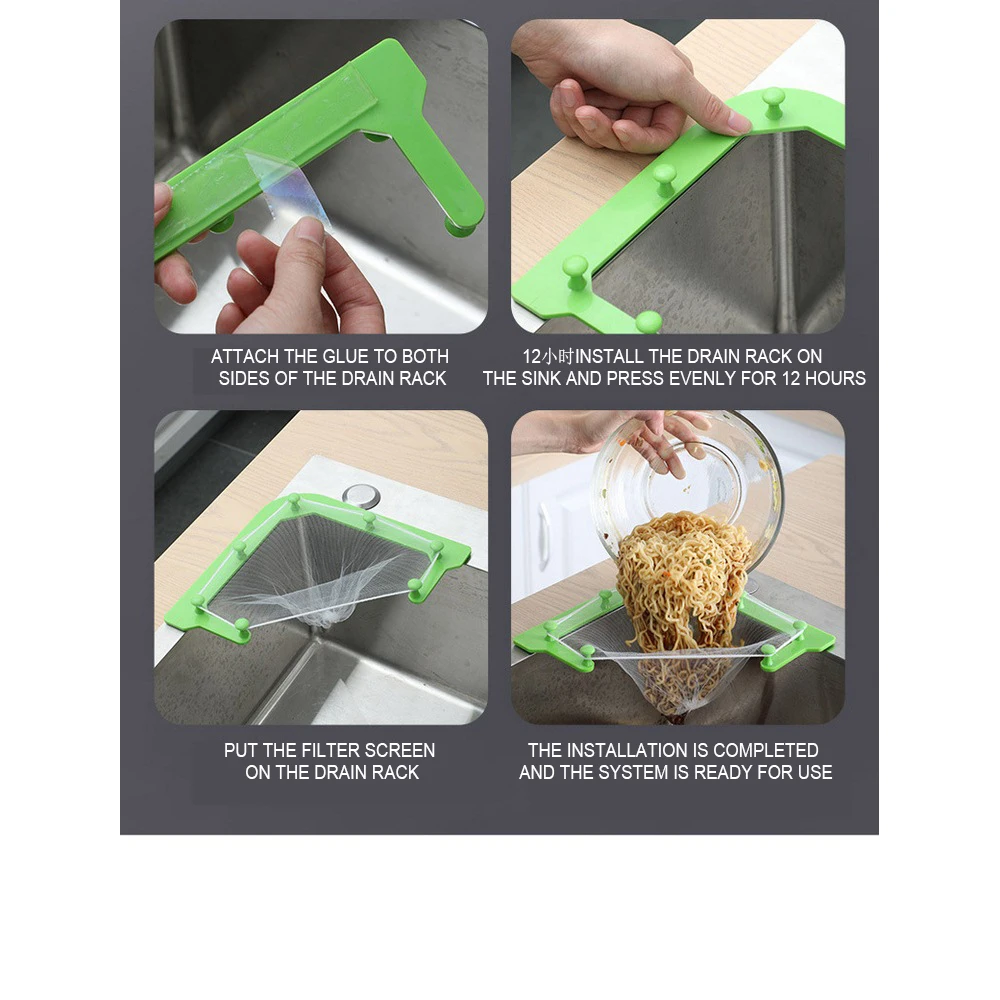 ATTACH THE GLUE TO BOTH SIDES OF THE DRAIN RACK

12小时INSTALL THE DRAIN RACK ON THE SINK AND PRESS EVENLY FOR 12 HOURS

PUT THE FILTER SCREEN ON THE DRAIN RACK

THE INSTALLATION IS COMPLETED AND THE SYSTEM IS READY FOR USE