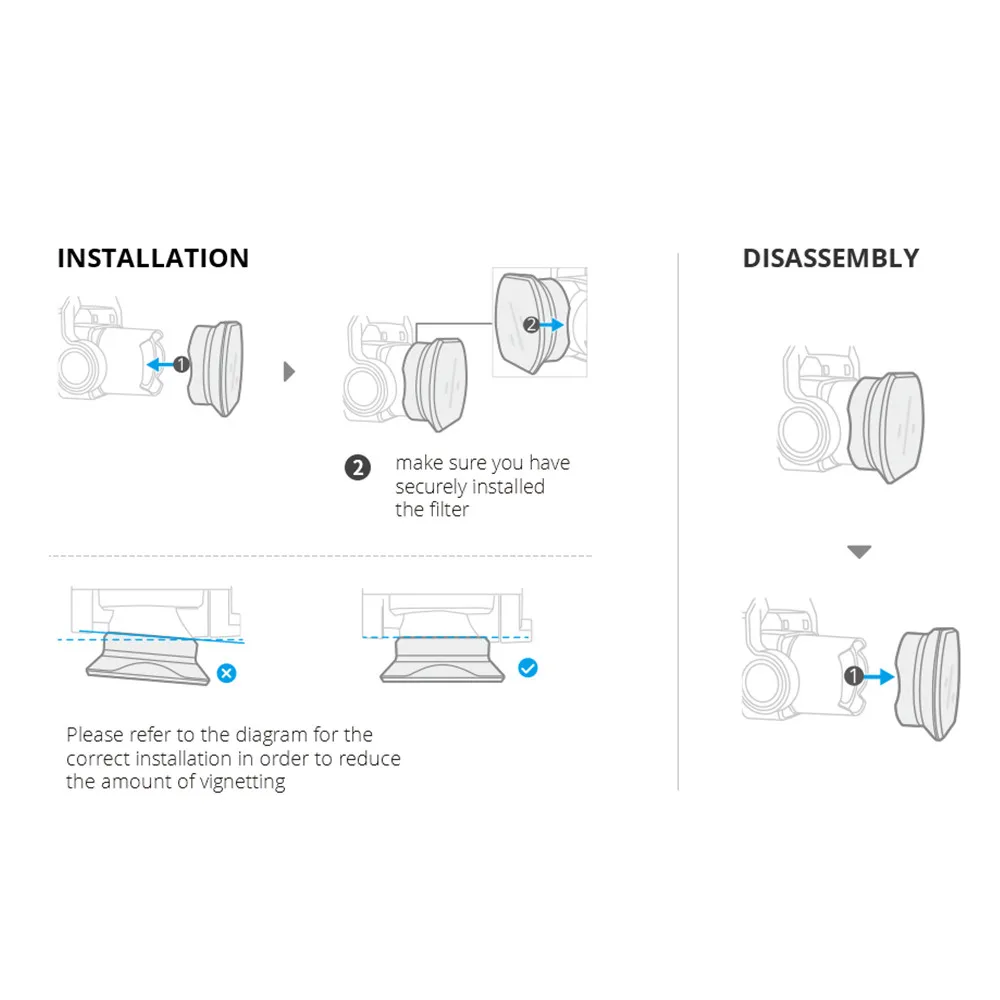 INSTALLATION

1

2

2 make sure you have securely installed the filter

Please refer to the diagram for the correct installation in order to reduce the amount of vignetting

DISASSEMBLY

1