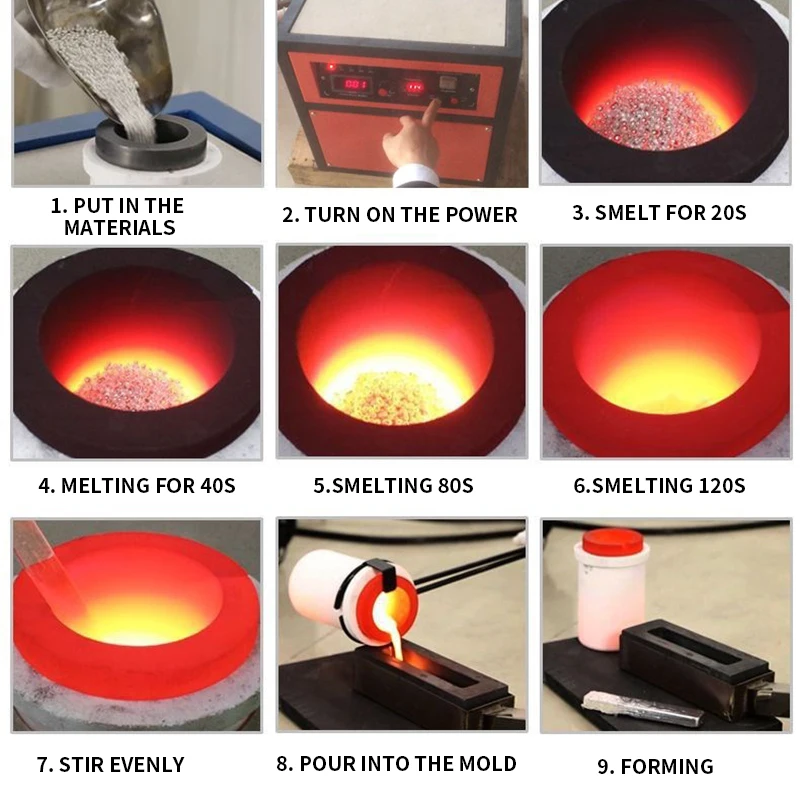 1. PUT IN THE MATERIALS

2. TURN ON THE POWER

3. SMELT FOR 20S

4. MELTING FOR 40S

5.SMELTING 80S

6.SMELTING 120S

7. STIR EVENLY

8. POUR INTO THE MOLD

9. FORMING