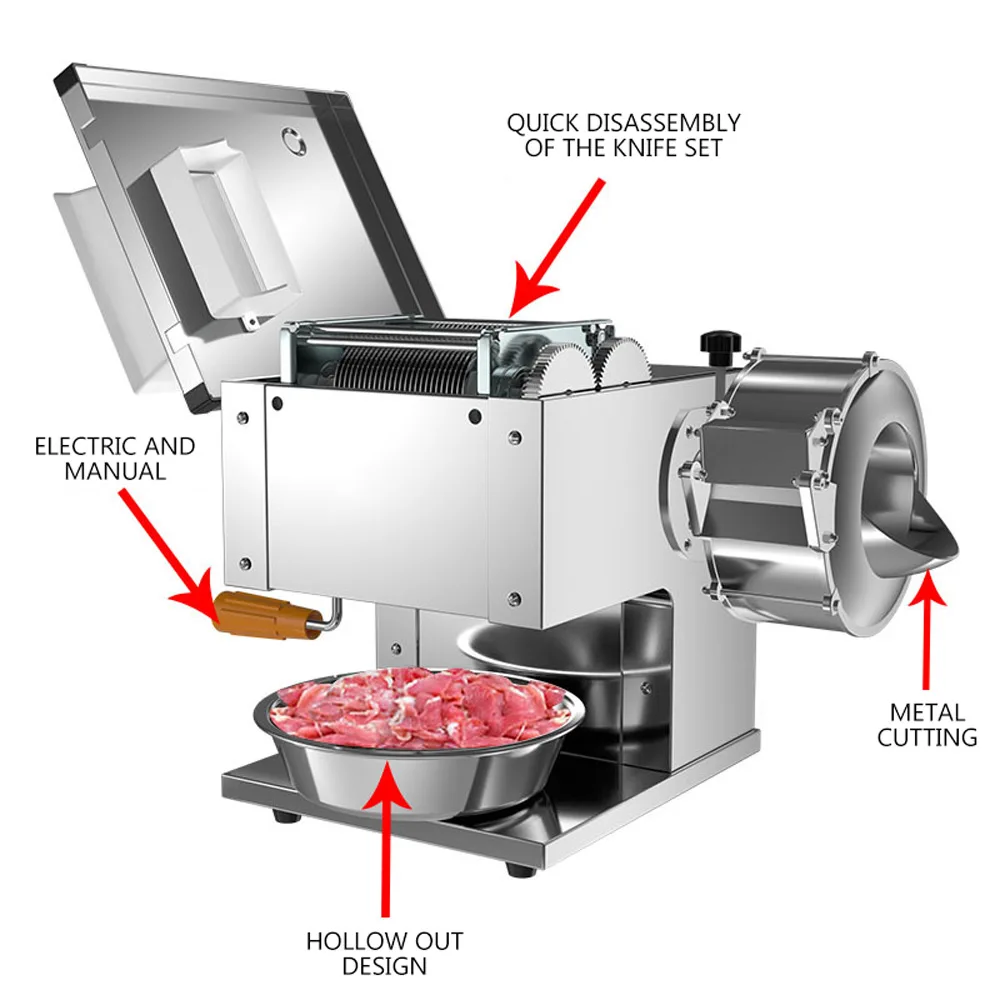 QUICK DISASSEMBLY OF THE KNIFE SET

ELECTRIC AND MANUAL

METAL CUTTING

HOLLOW OUT DESIGN