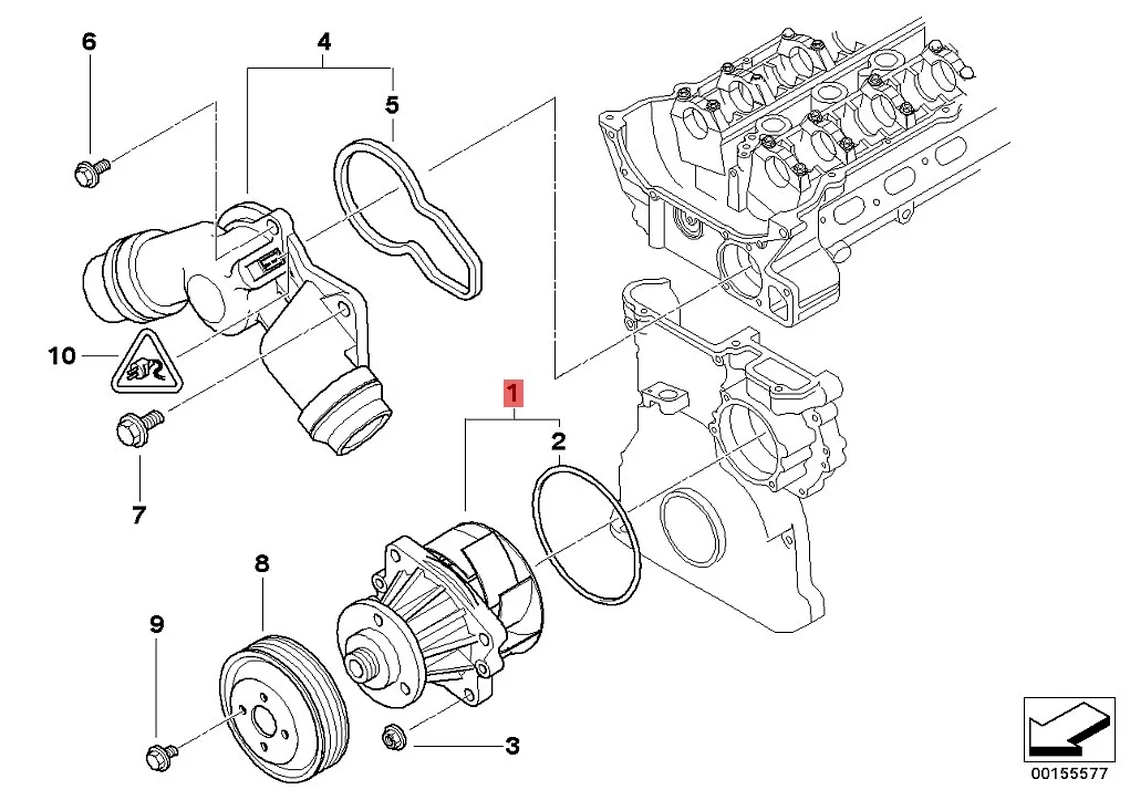 6
4
5
10
7
1
2
8
9
3
00155577