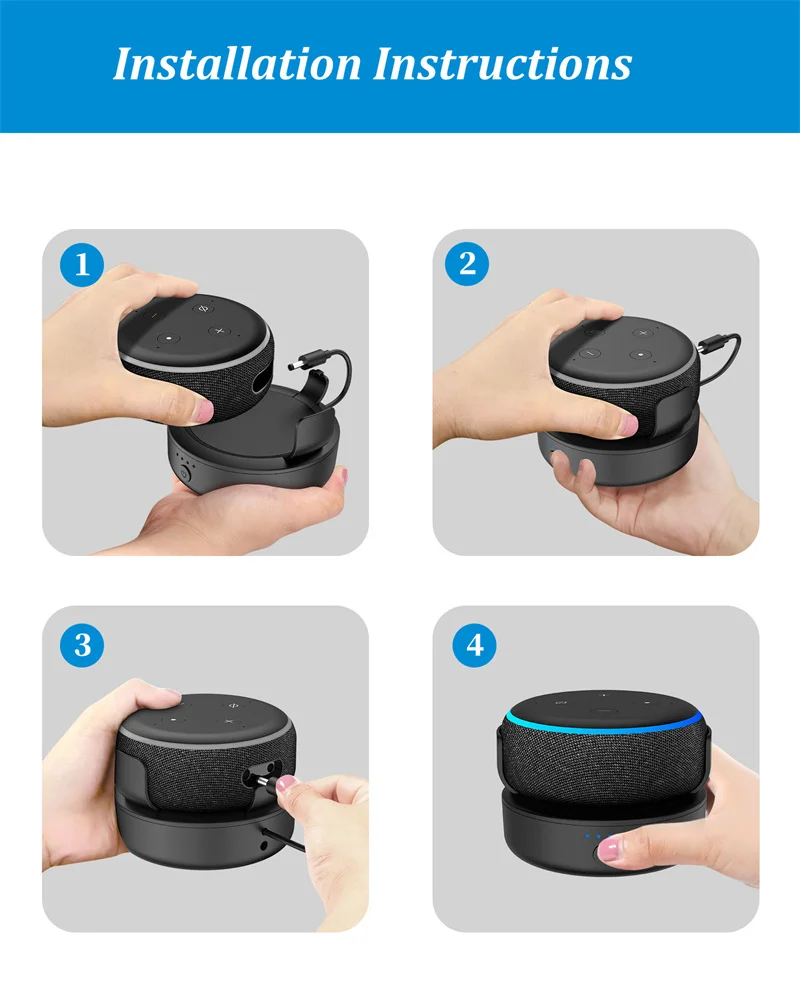 Installation Instructions

1

2

3

4