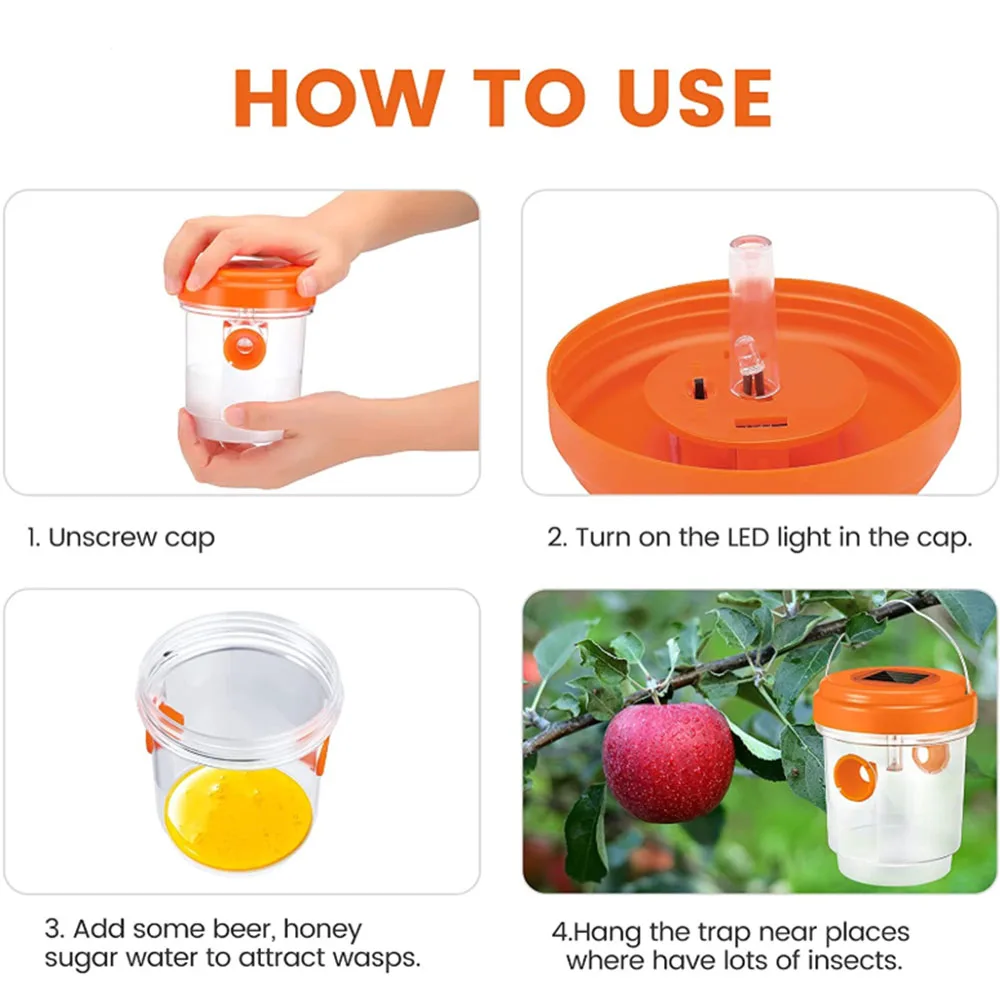 HOW TO USE

1. Unscrew cap

2. Turn on the LED light in the cap.

3. Add some beer, honey sugar water to attract wasps.

4.Hang the trap near places where have lots of insects.