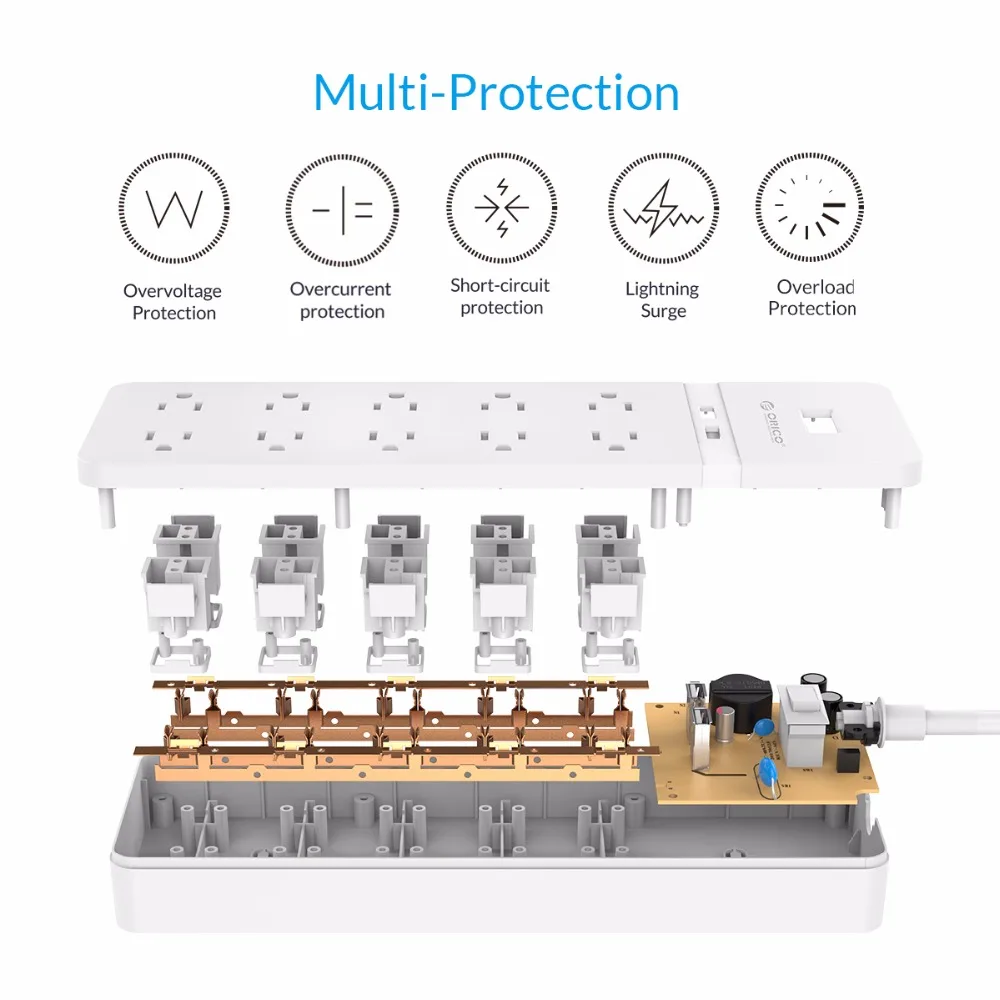 Multi-Protection

Overvoltage Protection

Overcurrent protection

Short-circuit protection

Lightning Surge

Overload Protection

ORICO