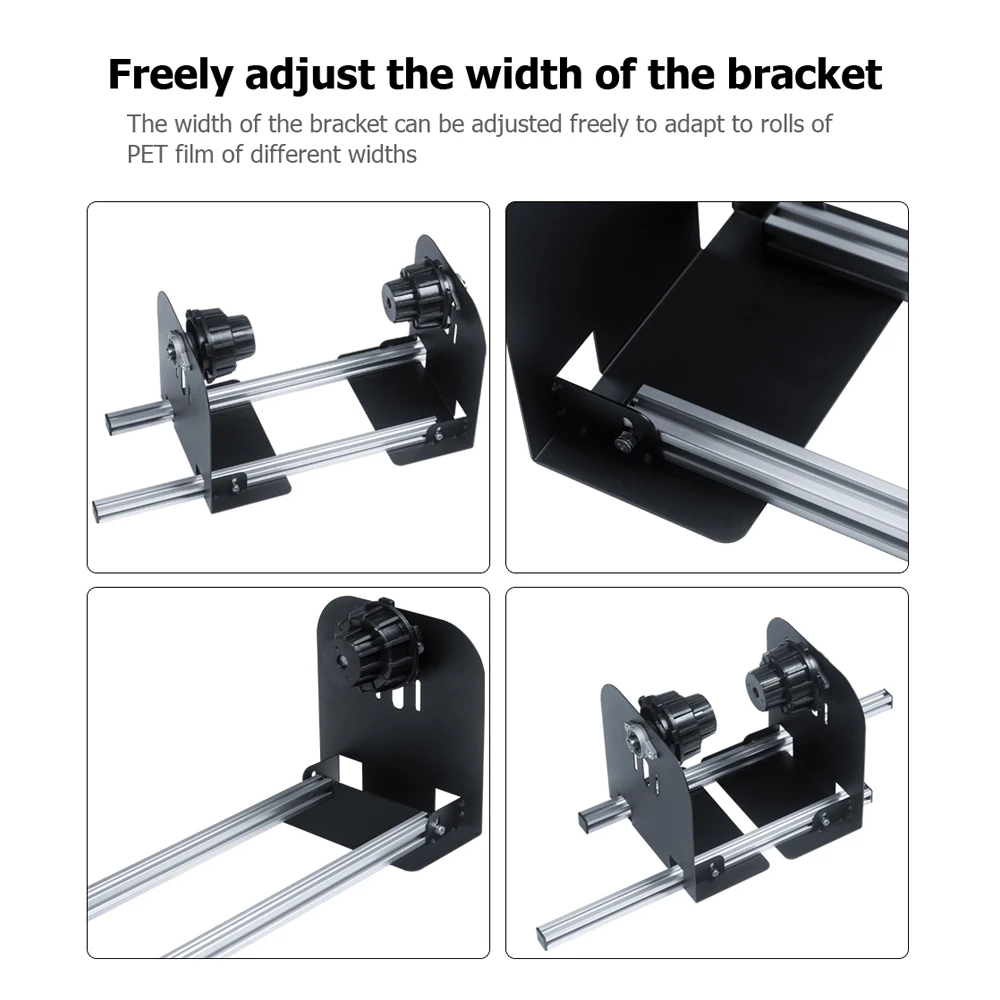 Freely adjust the width of the bracket

The width of the bracket can be adjusted freely to adapt to rolls of PET film of different widths