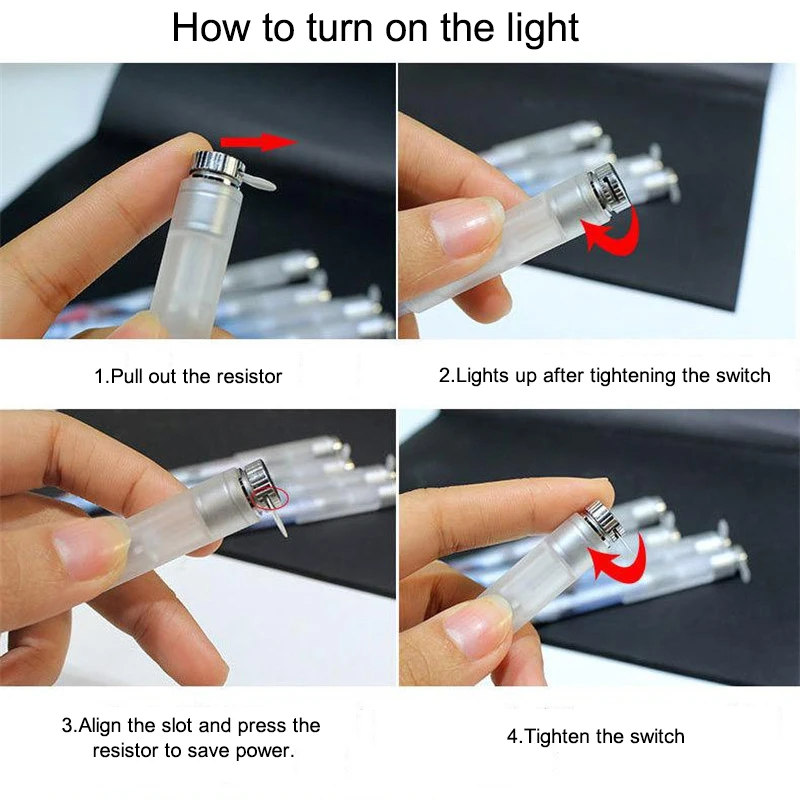 How to turn on the light

1.Pull out the resistor

2.Lights up after tightening the switch

3.Align the slot and press the resistor to save power.

4.Tighten the switch