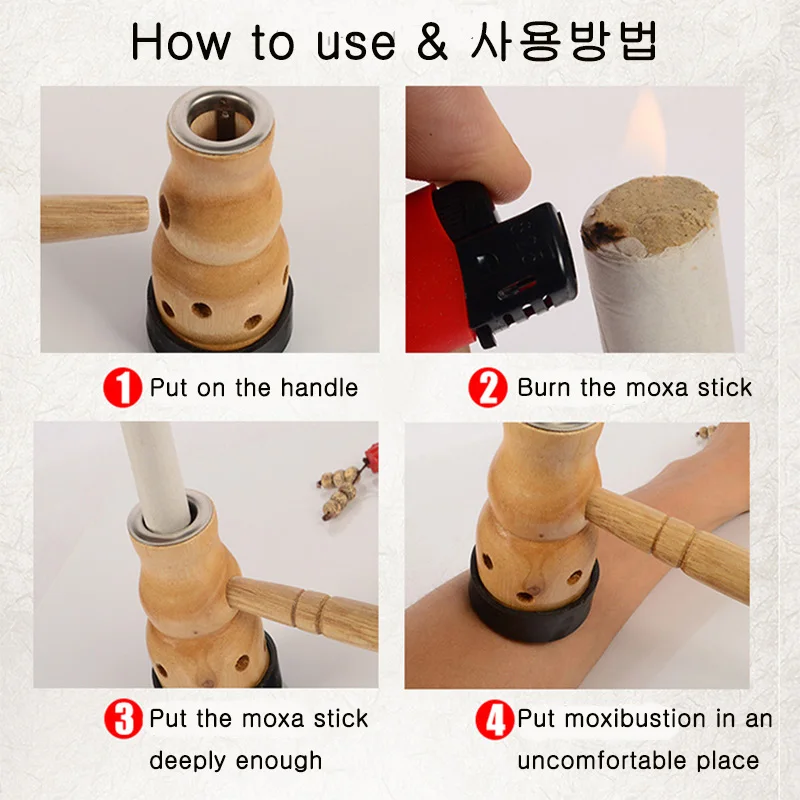 How to use & 사용방법

1 Put on the handle

2 Burn the moxa stick

3 Put the moxa stick deeply enough

4 Put moxibustion in an uncomfortable place