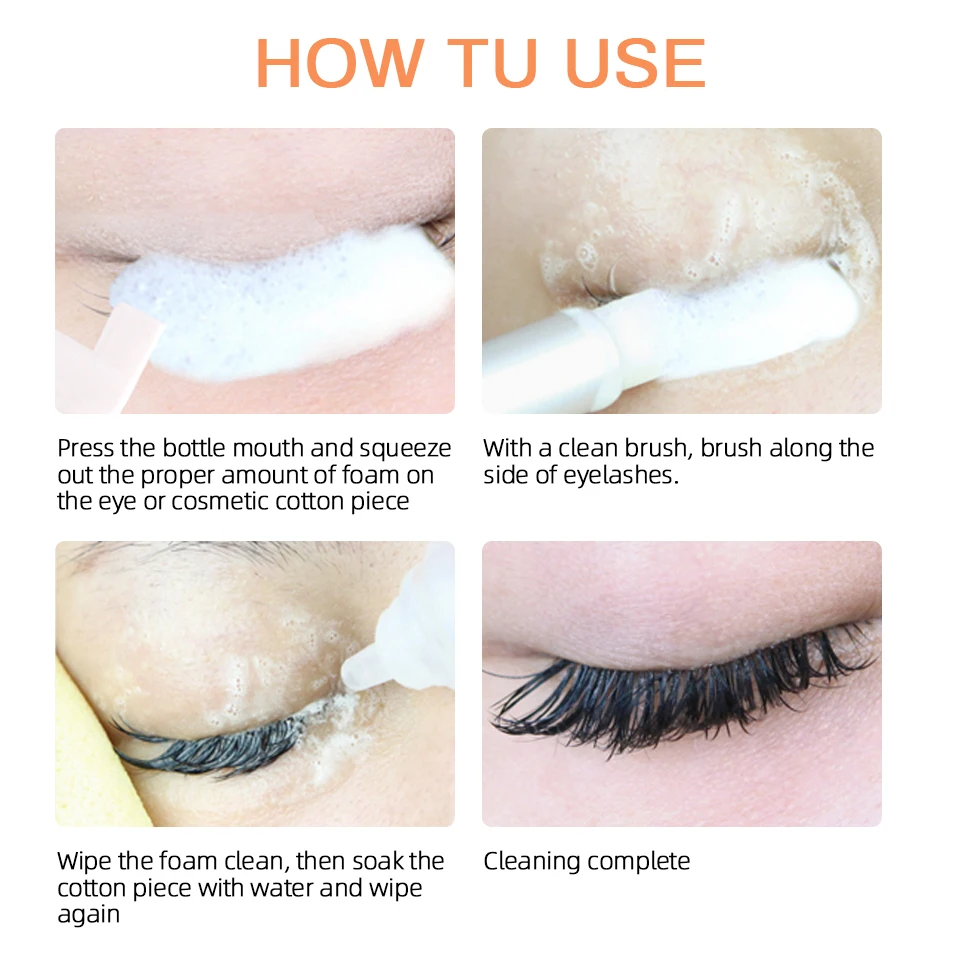 HOW TU USE

Press the bottle mouth and squeeze out the proper amount of foam on the eye or cosmetic cotton piece

With a clean brush, brush along the side of eyelashes.

Wipe the foam clean, then soak the cotton piece with water and wipe again

Cleaning complete