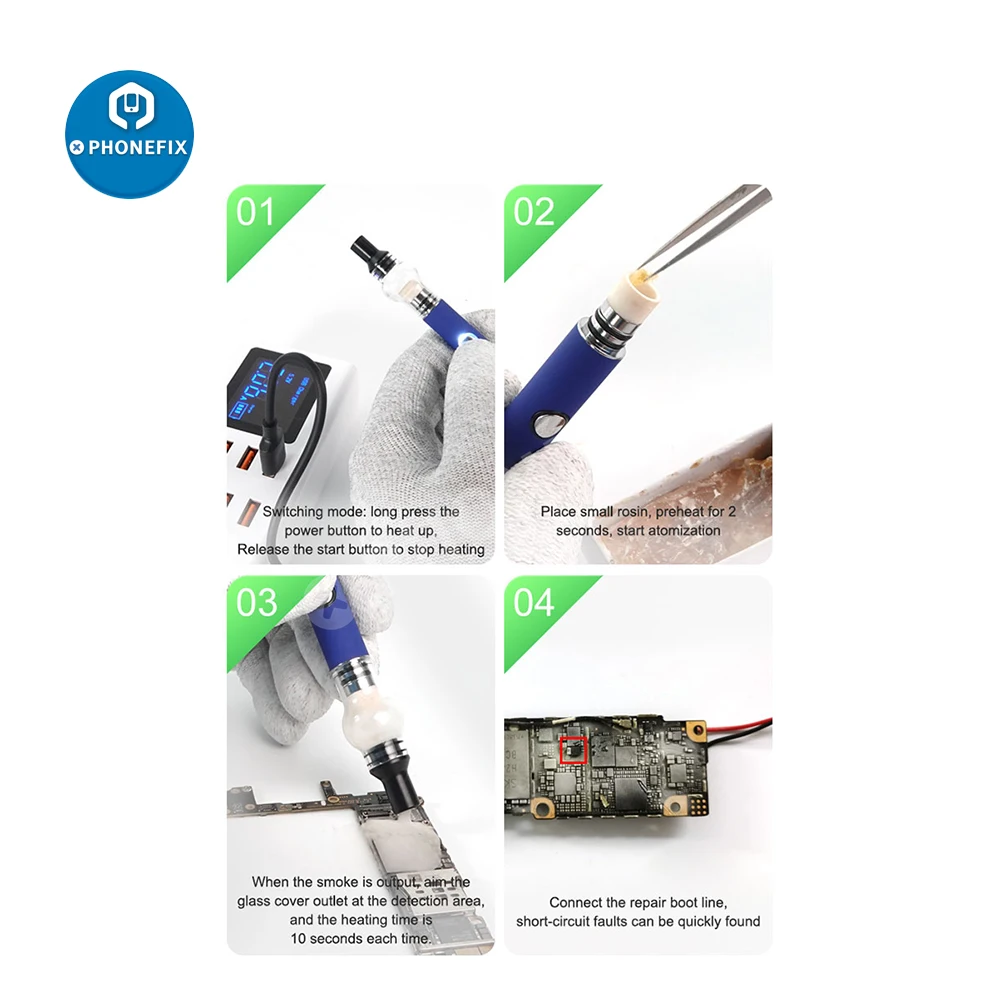 PHONEFIX

01

Switching mode: long press the power button to heat up, Release the start button to stop heating

02

Place small rosin, preheat for 2 seconds, start atomization

03

When the smoke is output, aim the glass cover outlet at the detection area, and the heating time is 10 seconds each time.

04

Connect the repair boot line, short-circuit faults can be quickly found