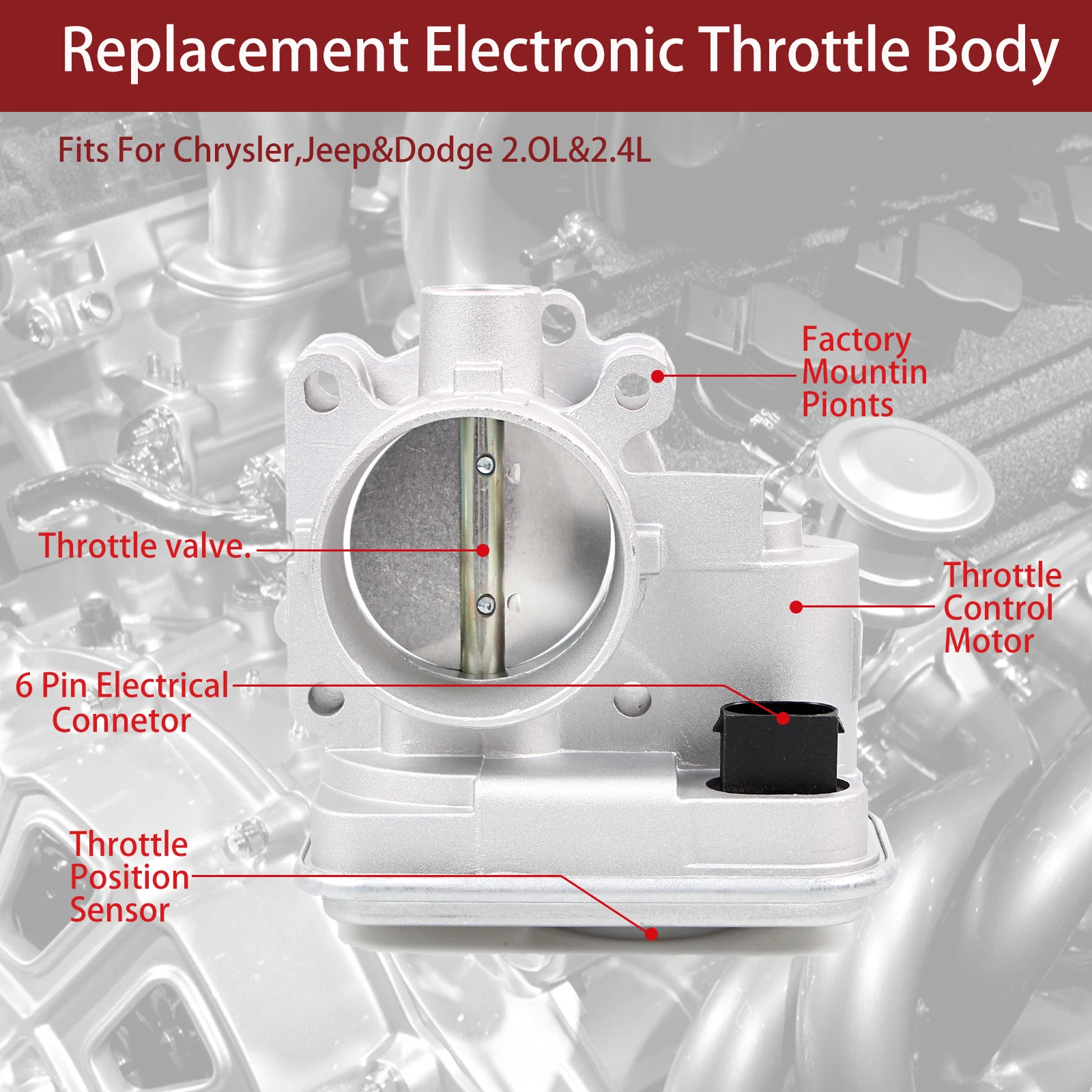 Replacement Electronic Throttle Body

Fits For Chrysler,Jeep&Dodge 2.OL&2.4L

Factory Mountin Pionts

Throttle valve.

Throttle Control Motor

6 Pin Electrical Connetor

Throttle Position Sensor