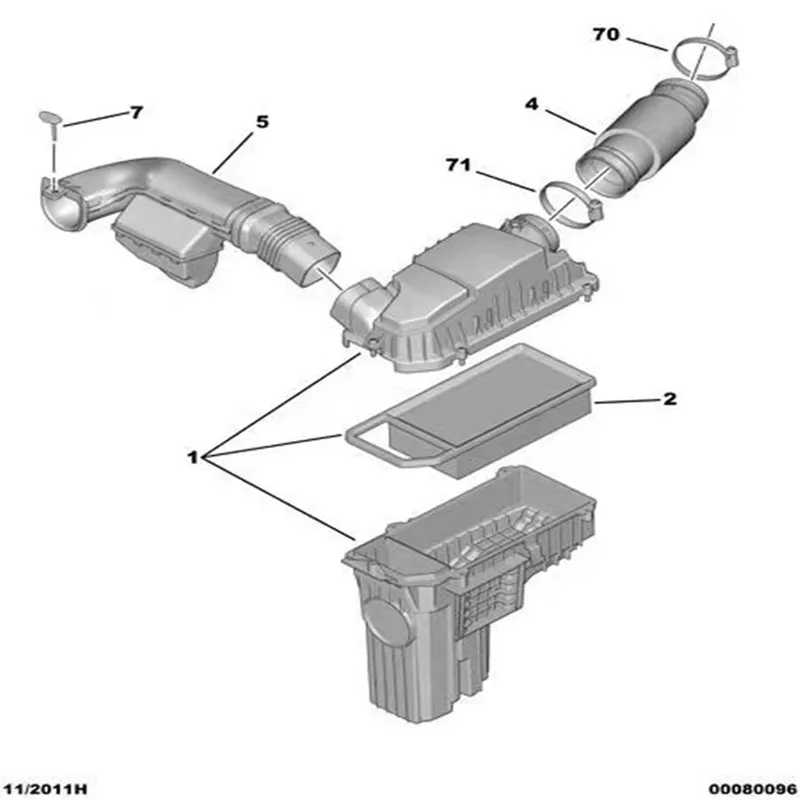 70

7

5

4

71

2

1

11/2011H

00080096