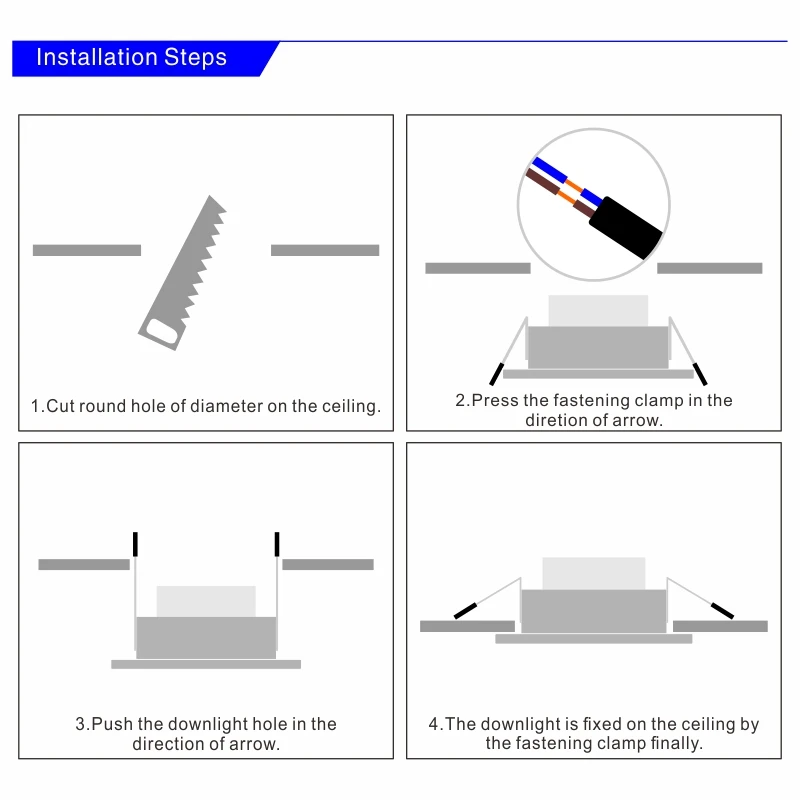 Installation Steps

1.Cut round hole of diameter on the ceiling.

2.Press the fastening clamp in the diretion of arrow.

3.Push the downlight hole in the direction of arrow.

4.The downlight is fixed on the ceiling by the fastening clamp finally.