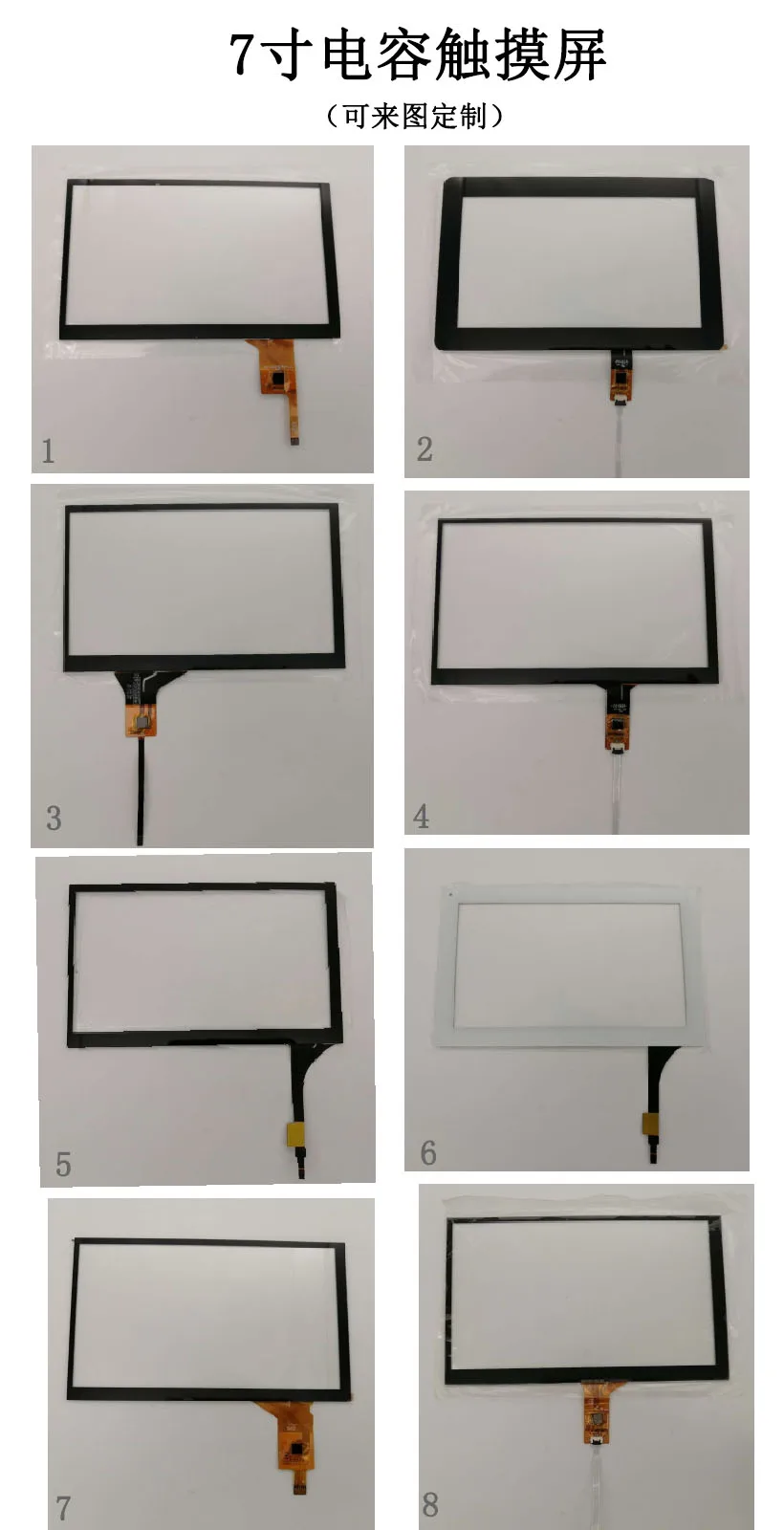 7寸电容触摸屏

（可来图定制）

1

2

3

4

5

6

7

8