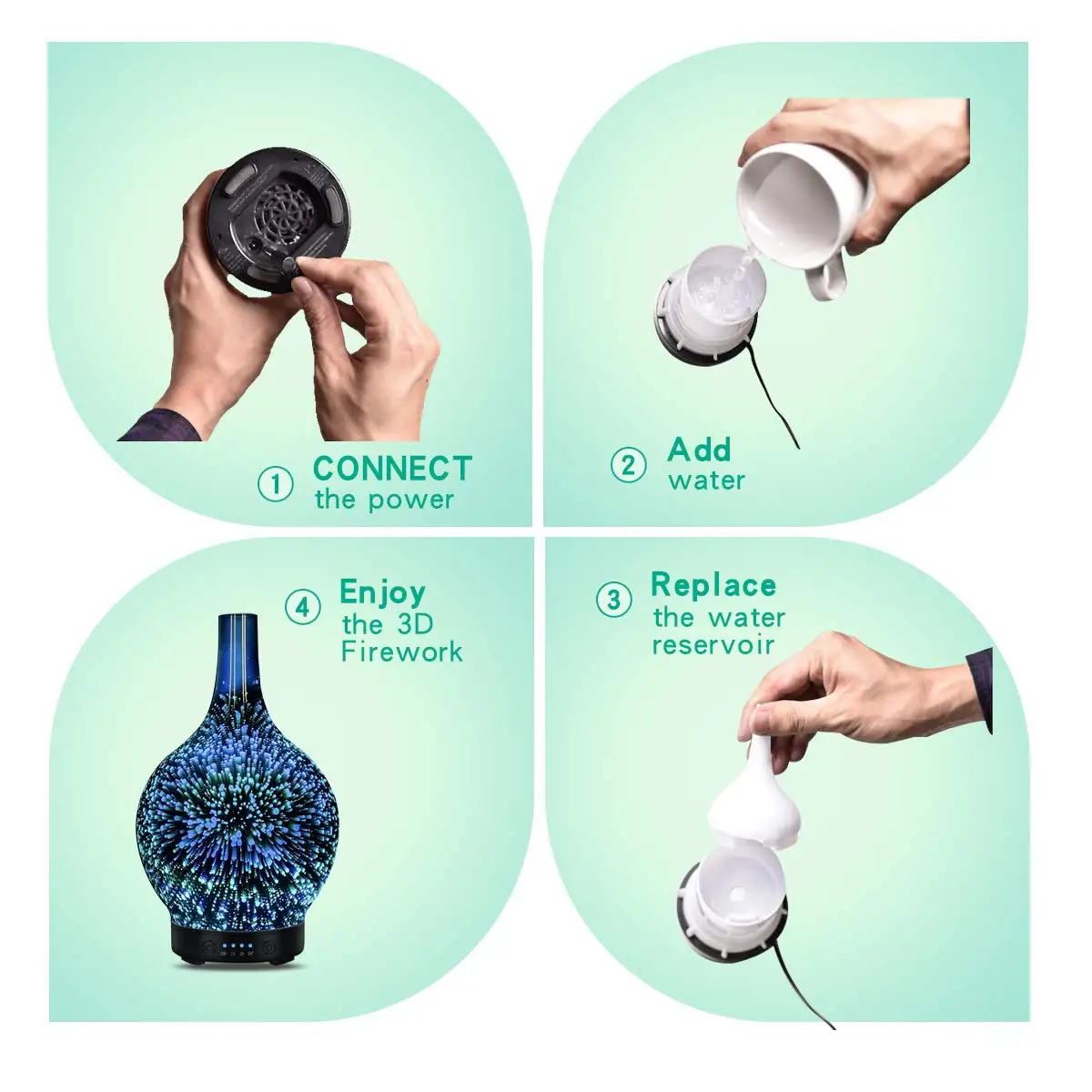 ① CONNECT the power

② Add water

④ Enjoy the 3D Firework

③ Replace the water reservoir