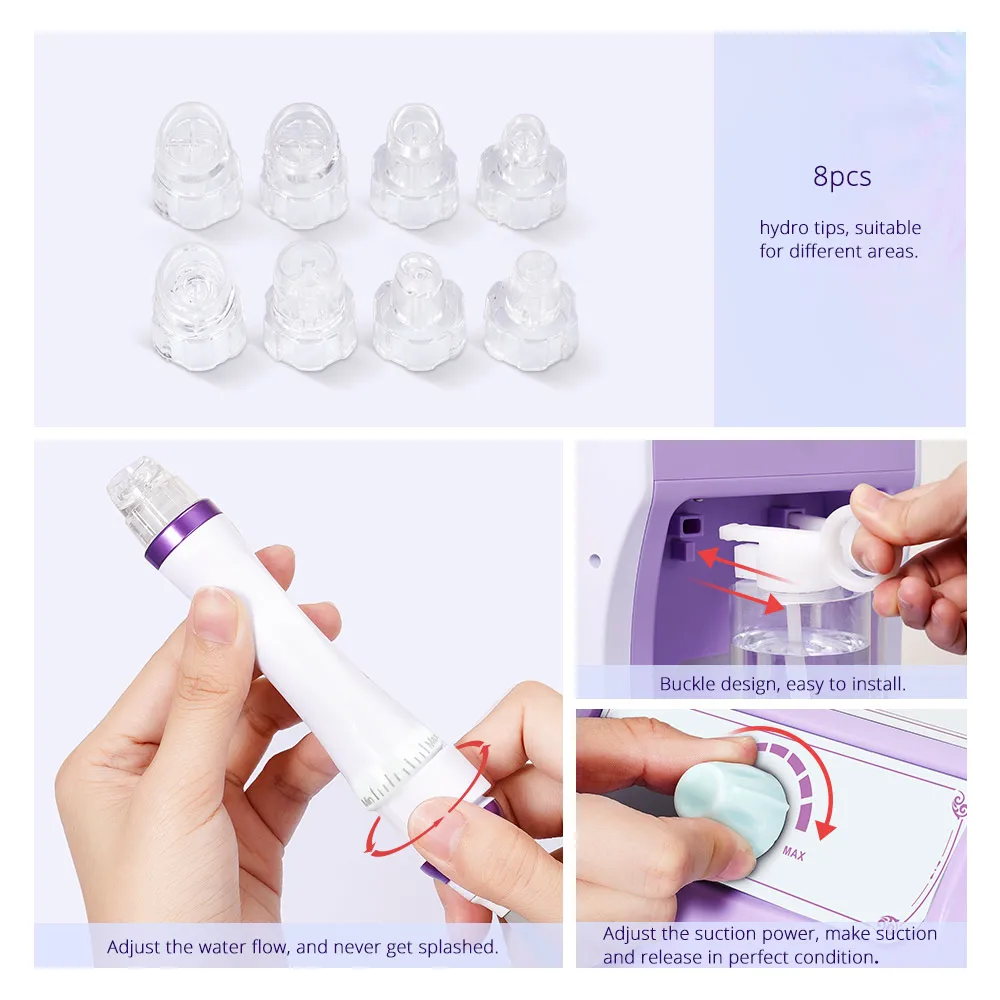 8pcs

hydro tips, suitable for different areas.

Buckle design, easy to install.

MAX

Adjust the water flow, and never get splashed.

Adjust the suction power, make suction and release in perfect condition.