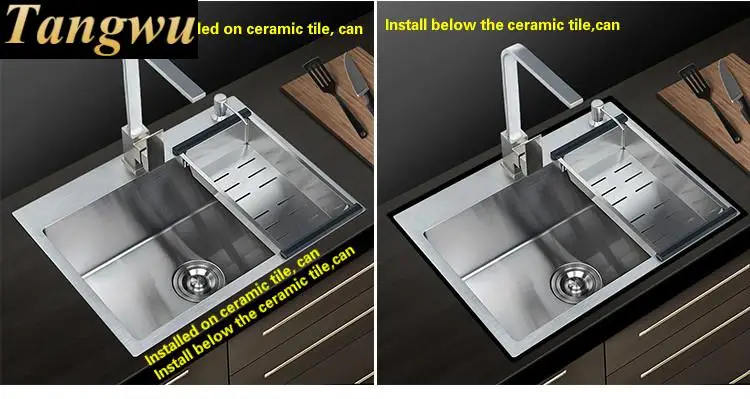 Tangwu

led on ceramic tile, can

Installed on ceramic tile, can
Install below the ceramic tile,can

Install below the ceramic tile,can