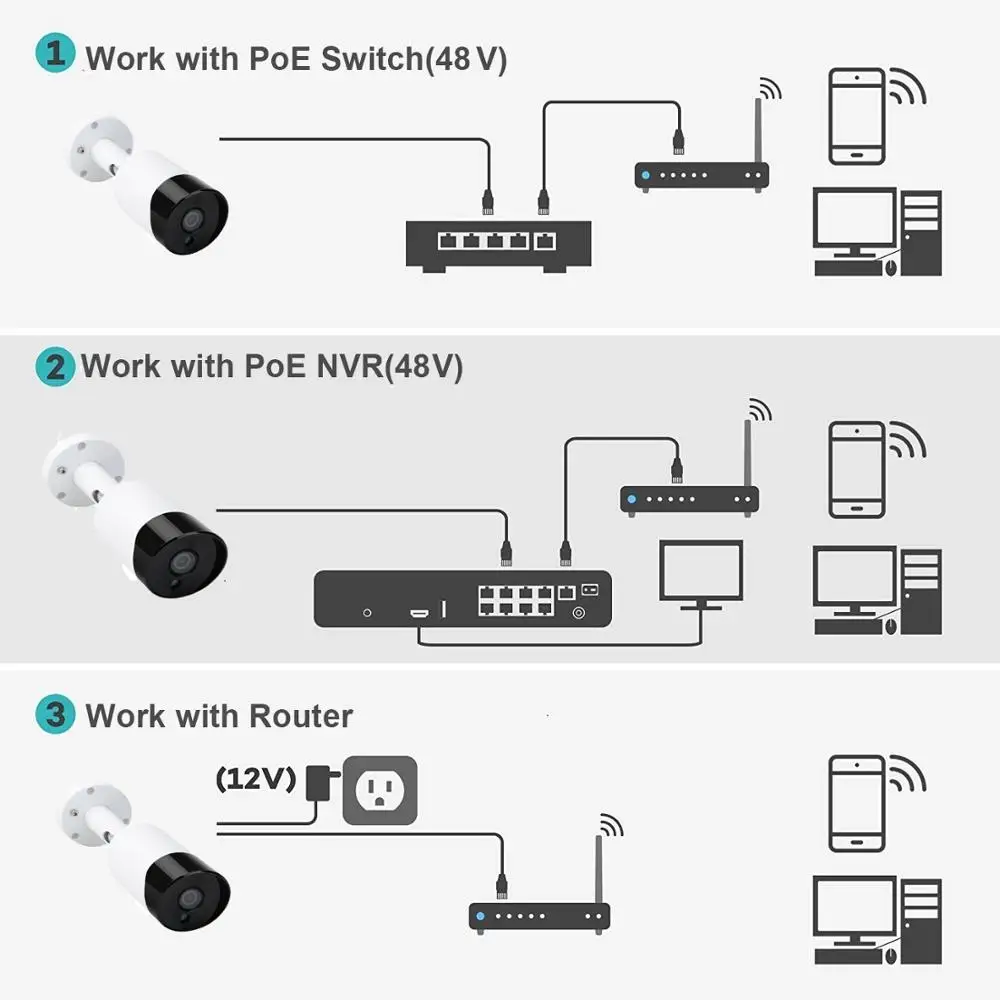 1 Work with PoE Switch(48 V)

2 Work with PoE NVR(48V)

3 Work with Router

(12V)