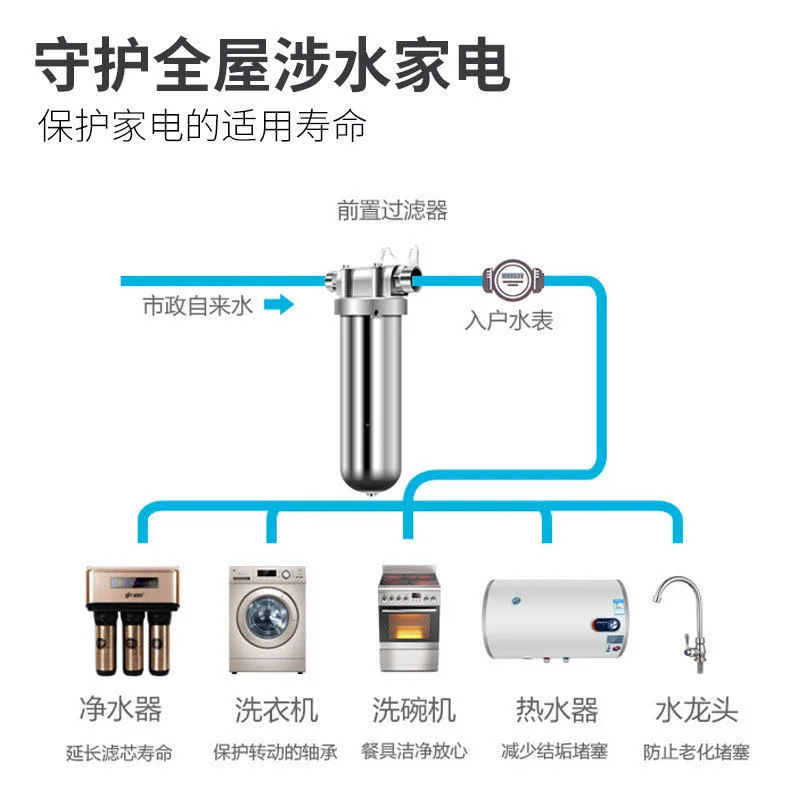 守护全屋涉水家电
保护家电的适用寿命

前置过滤器

市政自来水

入户水表

净水器
延长滤芯寿命

洗衣机
保护转动的轴承

洗碗机
餐具洁净放心

热水器
减少结垢堵塞

水龙头
防止老化堵塞