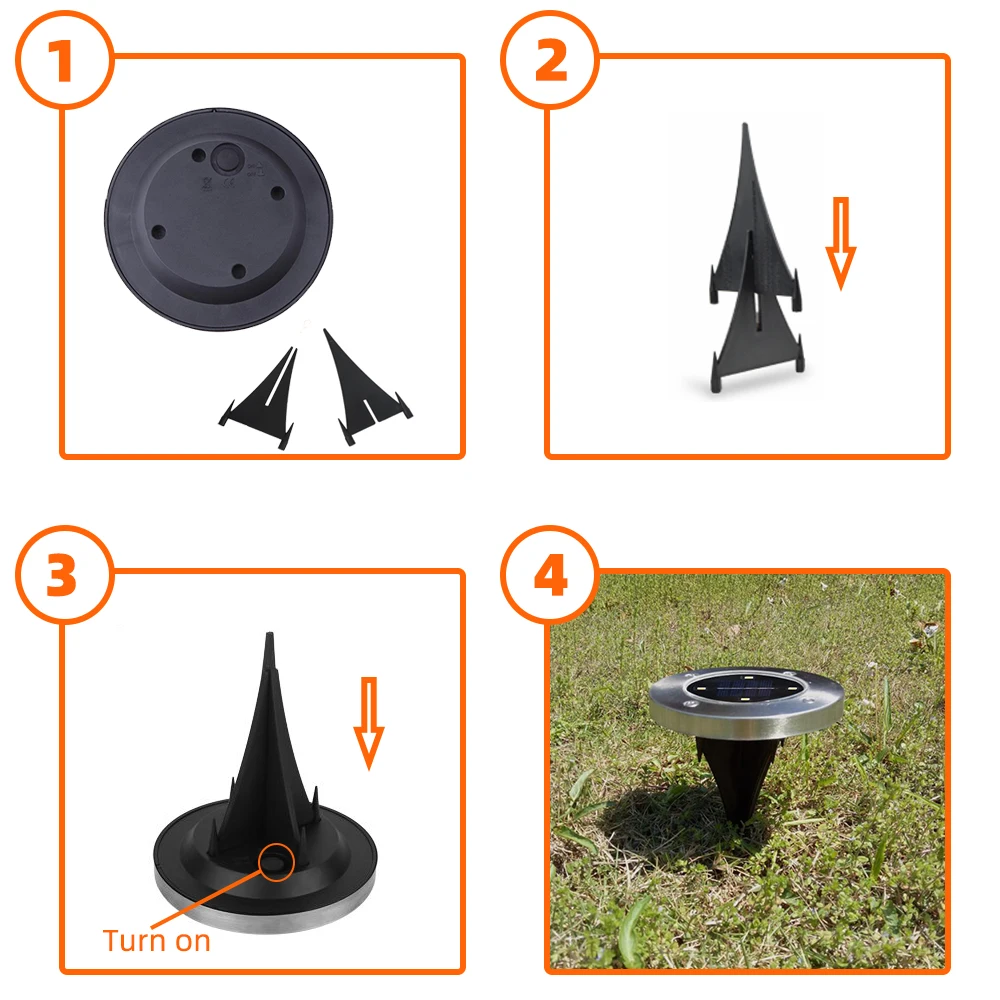 1

2

3

Turn on

4