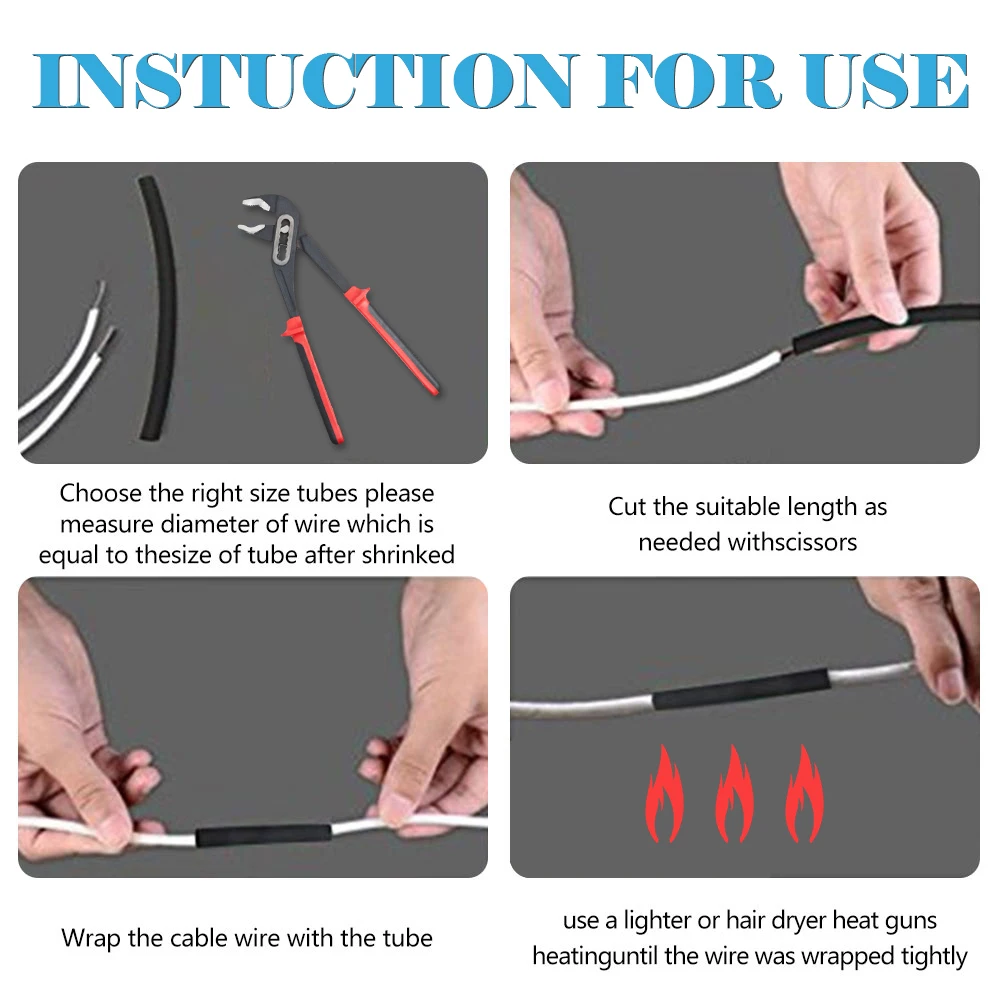 INSTUCTION FOR USE

Choose the right size tubes please measure diameter of wire which is equal to thesize of tube after shrinked

Cut the suitable length as needed withscissors

Wrap the cable wire with the tube

use a lighter or hair dryer heat guns heatinguntil the wire was wrapped tightly