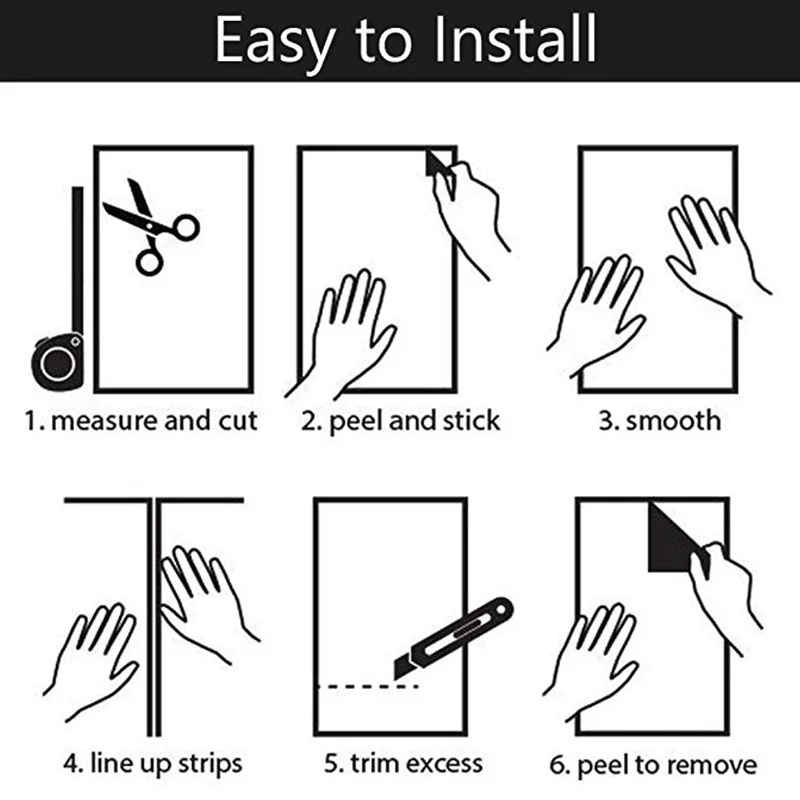 Easy to Install

1. measure and cut

2. peel and stick

3. smooth

4. line up strips

5. trim excess

6. peel to remove