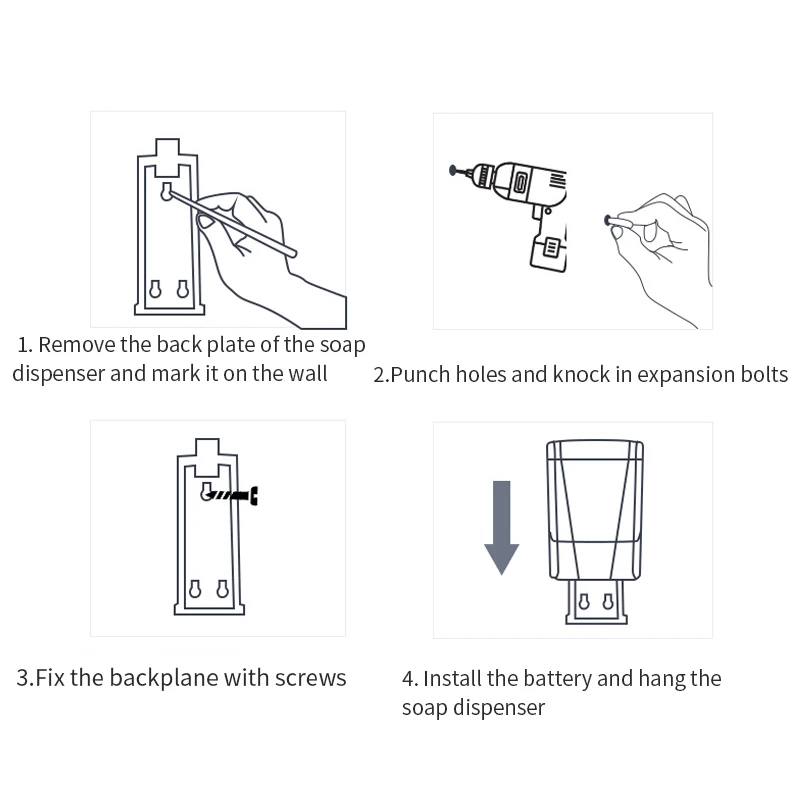 1. Remove the back plate of the soap dispenser and mark it on the wall

2.Punch holes and knock in expansion bolts

3.Fix the backplane with screws

4. Install the battery and hang the soap dispenser