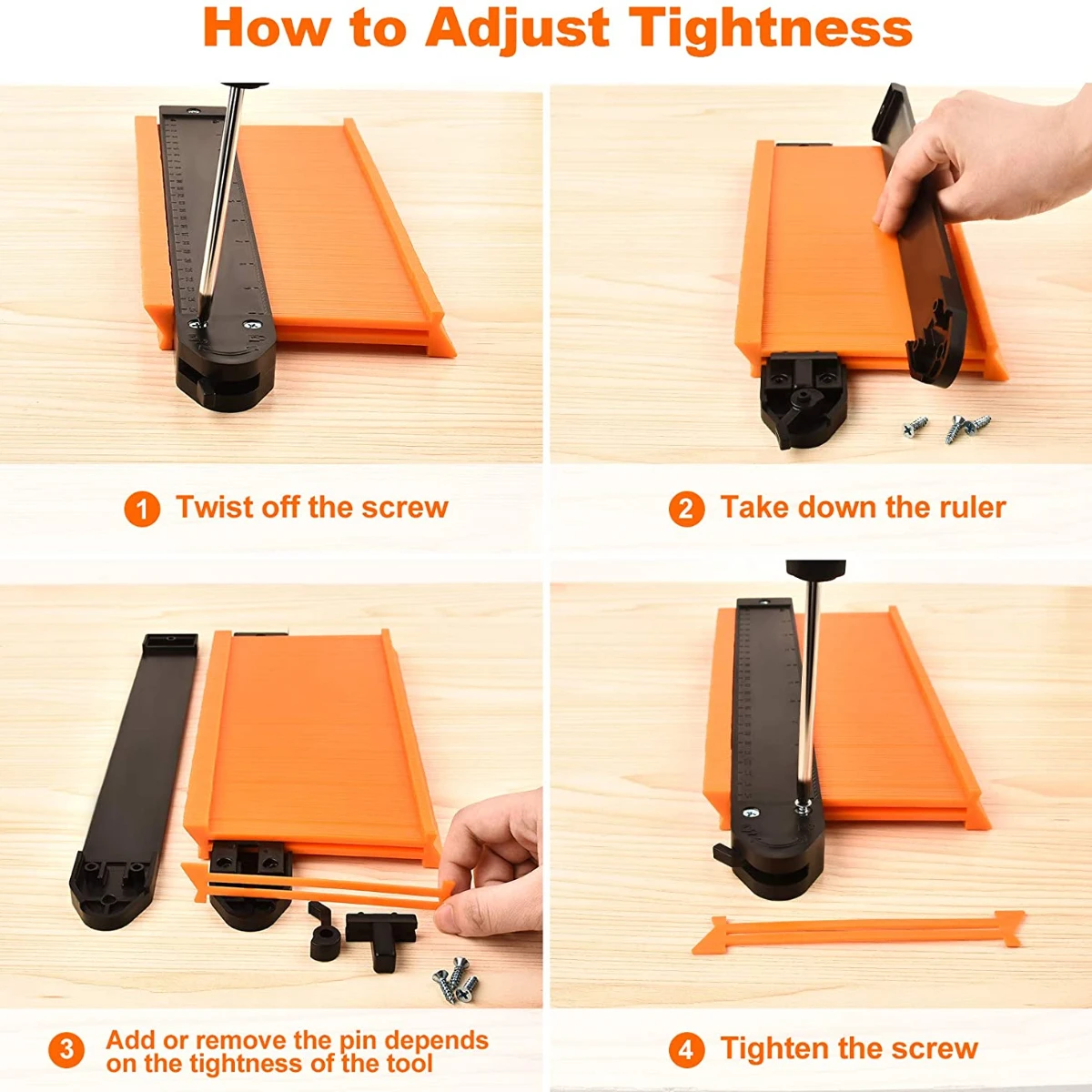 How to Adjust Tightness

1 Twist off the screw

2 Take down the ruler

3 Add or remove the pin depends on the tightness of the tool

4 Tighten the screw