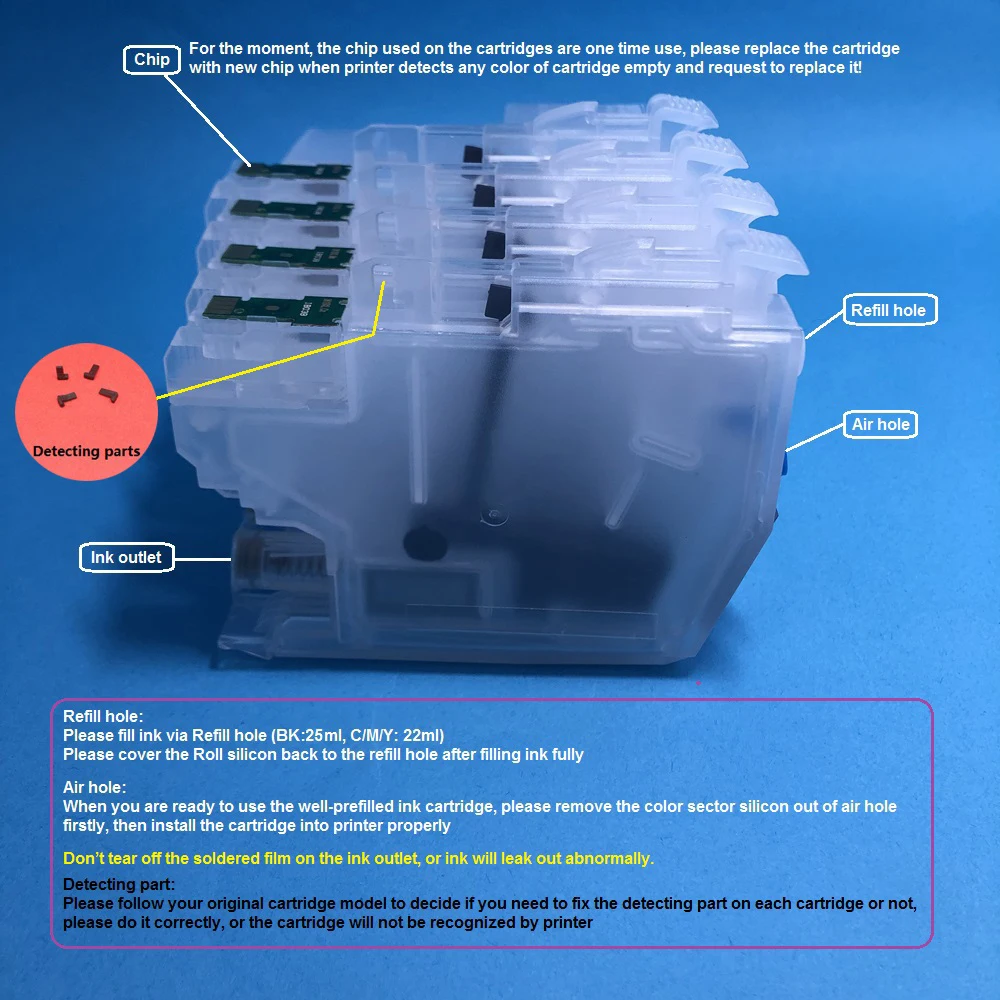 Chip

For the moment, the chip used on the cartridges are one time use, please replace the cartridge with new chip when printer detects any color of cartridge empty and request to replace it!

Refill hole

Air hole

Detecting parts

Ink outlet

Refill hole:
Please fill ink via Refill hole (BK:25ml, C/M/Y: 22ml)
Please cover the Roll silicon back to the refill hole after filling ink fully

Air hole:
When you are ready to use the well-prefilled ink cartridge, please remove the color sector silicon out of air hole firstly, then install the cartridge into printer properly

Don't tear off the soldered film on the ink outlet, or ink will leak out abnormally.

Detecting part:
Please follow your original cartridge model to decide if you need to fix the detecting part on each cartridge or not, please do it correctly, or the cartridge will not be recognized by printer