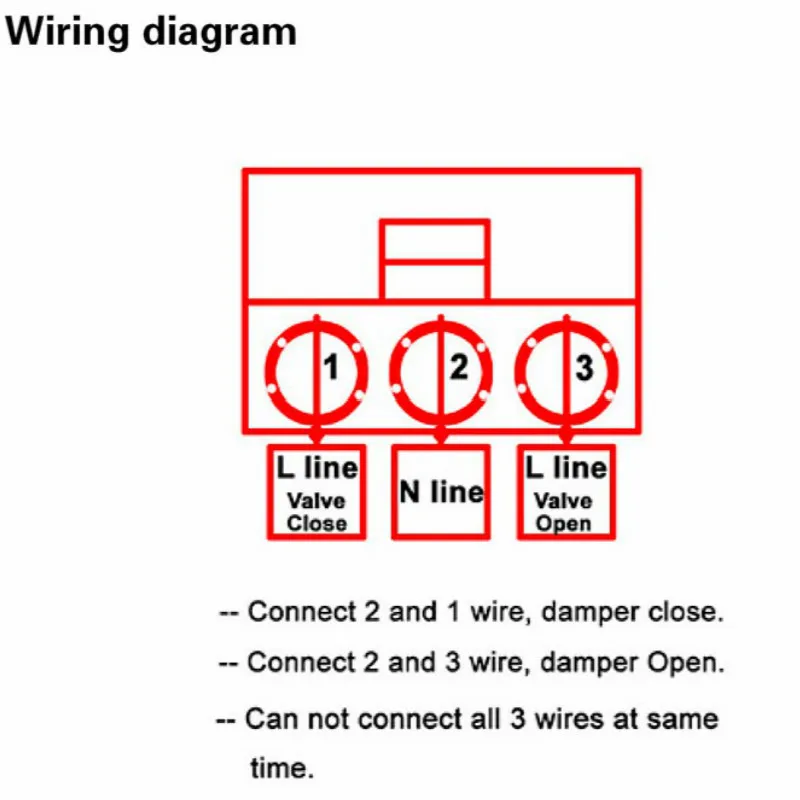 Wiring diagram

1

2

3

L line
Valve
Close

N line

L line
Valve
Open

-- Connect 2 and 1 wire, damper close.

-- Connect 2 and 3 wire, damper Open.

-- Can not connect all 3 wires at same time.