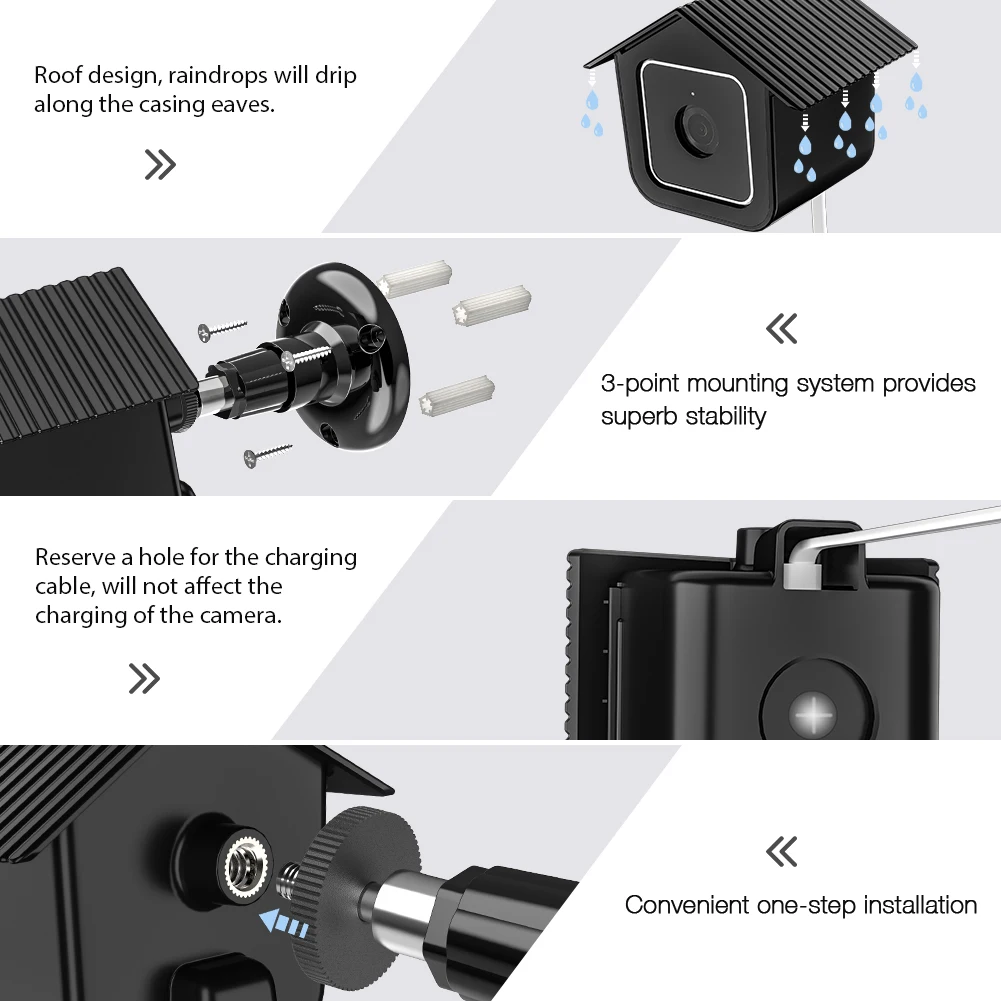 Roof design, raindrops will drip along the casing eaves.

»

«

3-point mounting system provides superb stability

Reserve a hole for the charging cable, will not affect the charging of the camera.

»

«

Convenient one-step installation