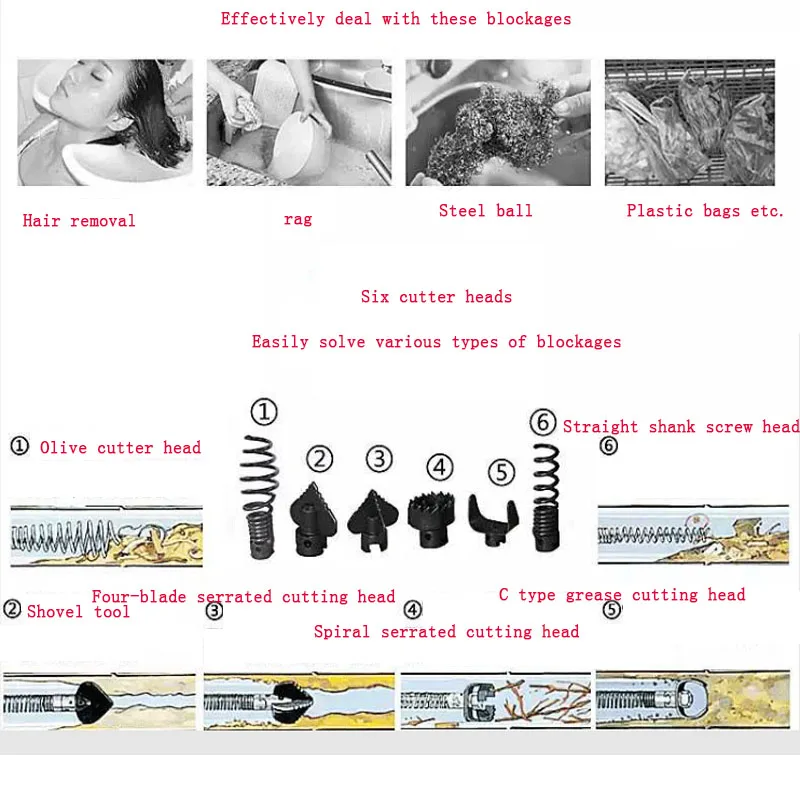 Effectively deal with these blockages

Hair removal

rag

Steel ball

Plastic bags etc.

Six cutter heads

Easily solve various types of blockages

① Olive cutter head

①

②

③

④

⑤

⑥ Straight shank screw head

⑥

Four-blade serrated cutting head

C type grease cutting head

② Shovel tool

③

④

Spiral serrated cutting head

⑤