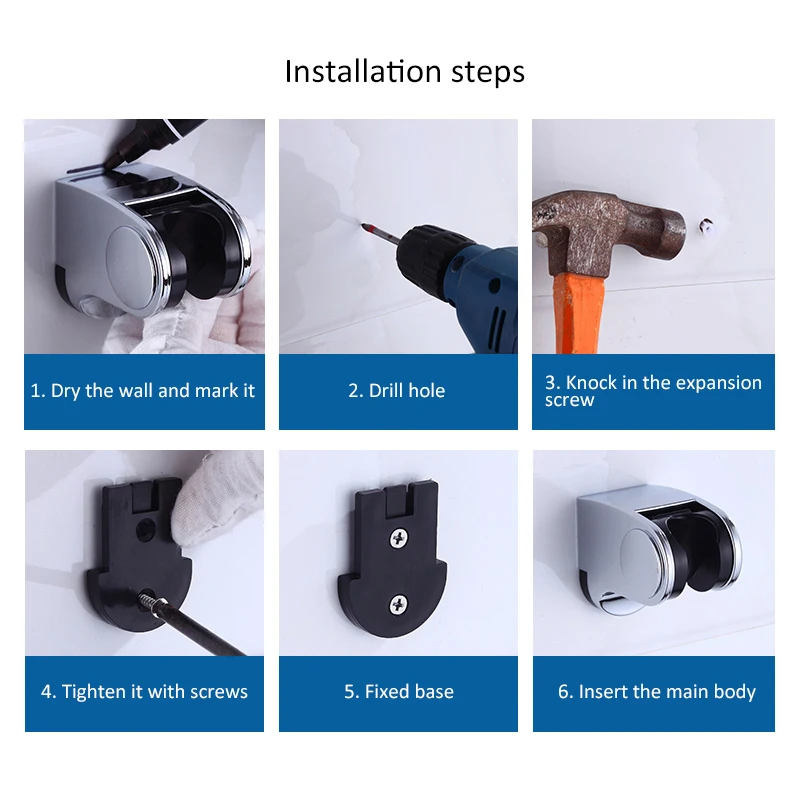 Installation steps

1. Dry the wall and mark it

2. Drill hole

3. Knock in the expansion screw

4. Tighten it with screws

5. Fixed base

6. Insert the main body