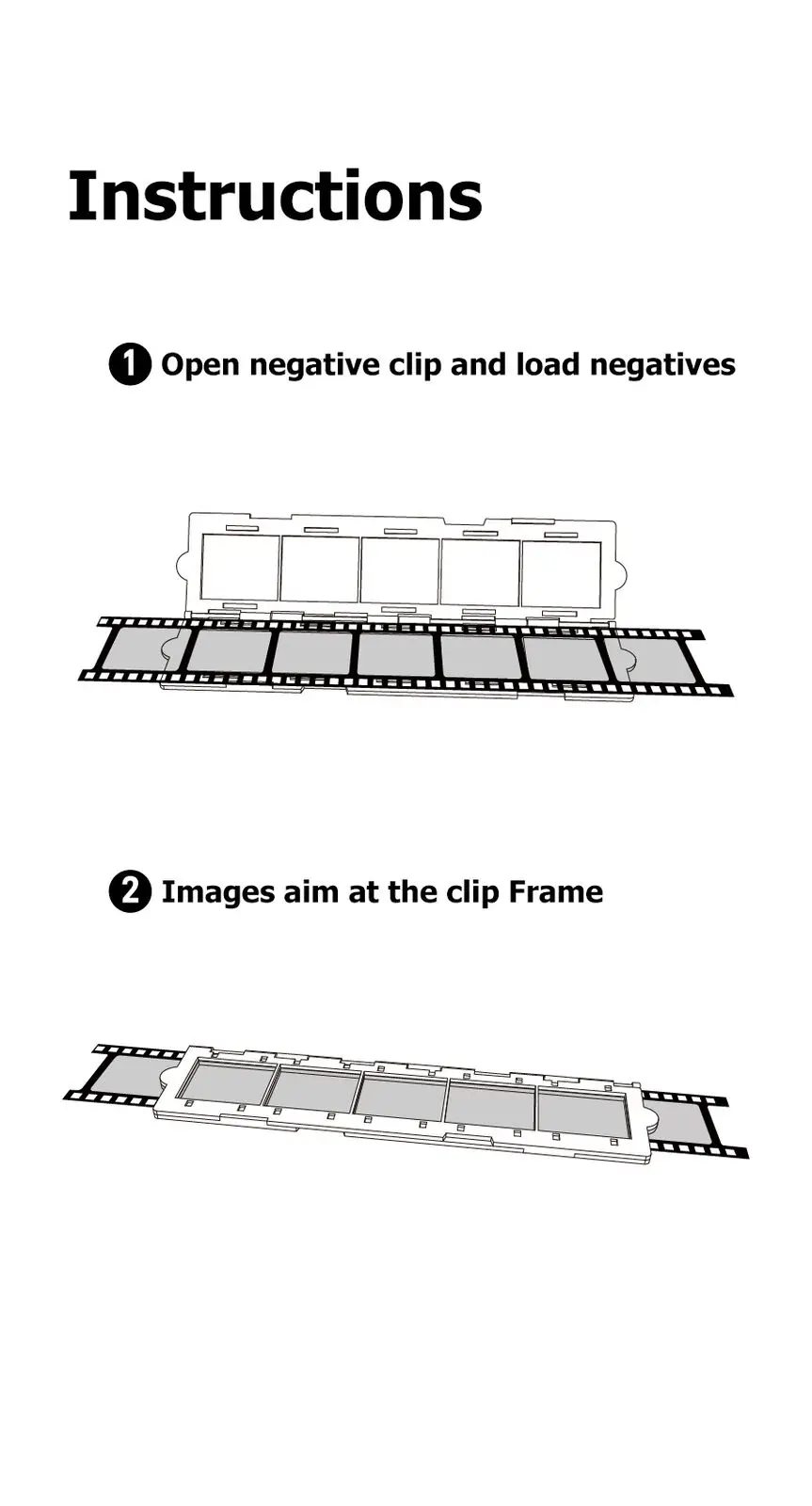 Instructions

1 Open negative clip and load negatives

2 Images aim at the clip Frame