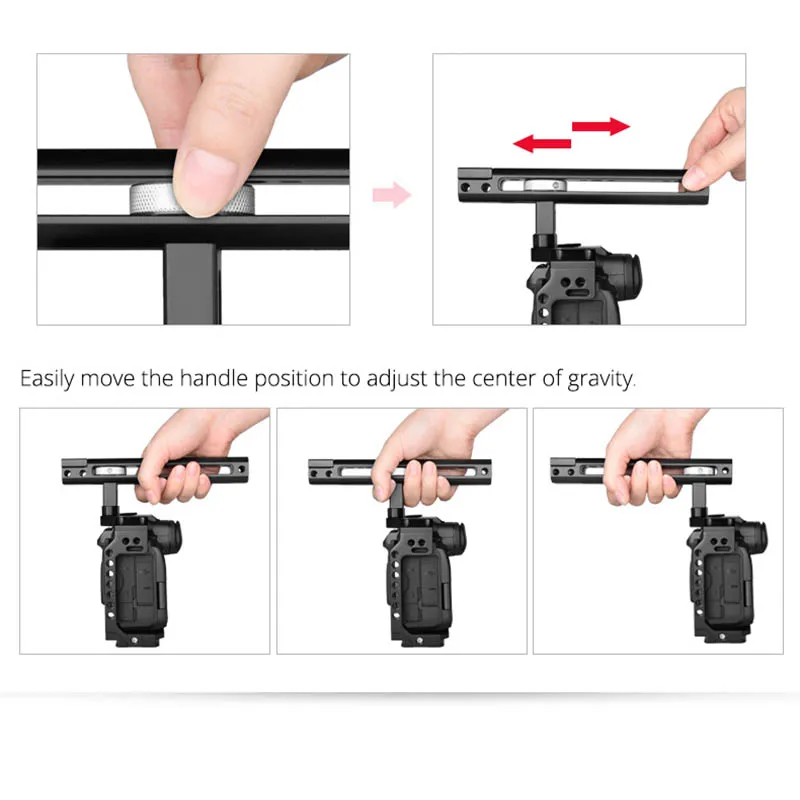 Easily move the handle position to adjust the center of gravity.