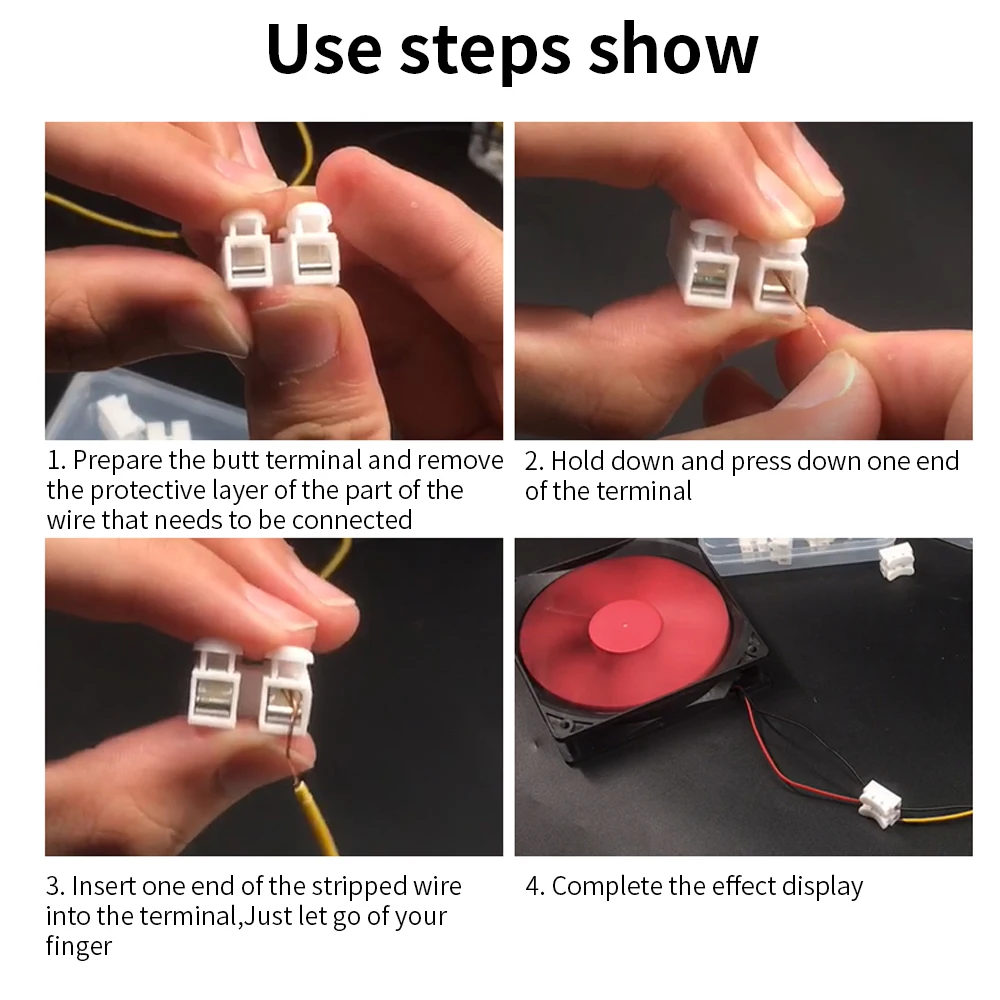 Use steps show

1. Prepare the butt terminal and remove the protective layer of the part of the wire that needs to be connected

2. Hold down and press down one end of the terminal

3. Insert one end of the stripped wire into the terminal,Just let go of your finger

4. Complete the effect display