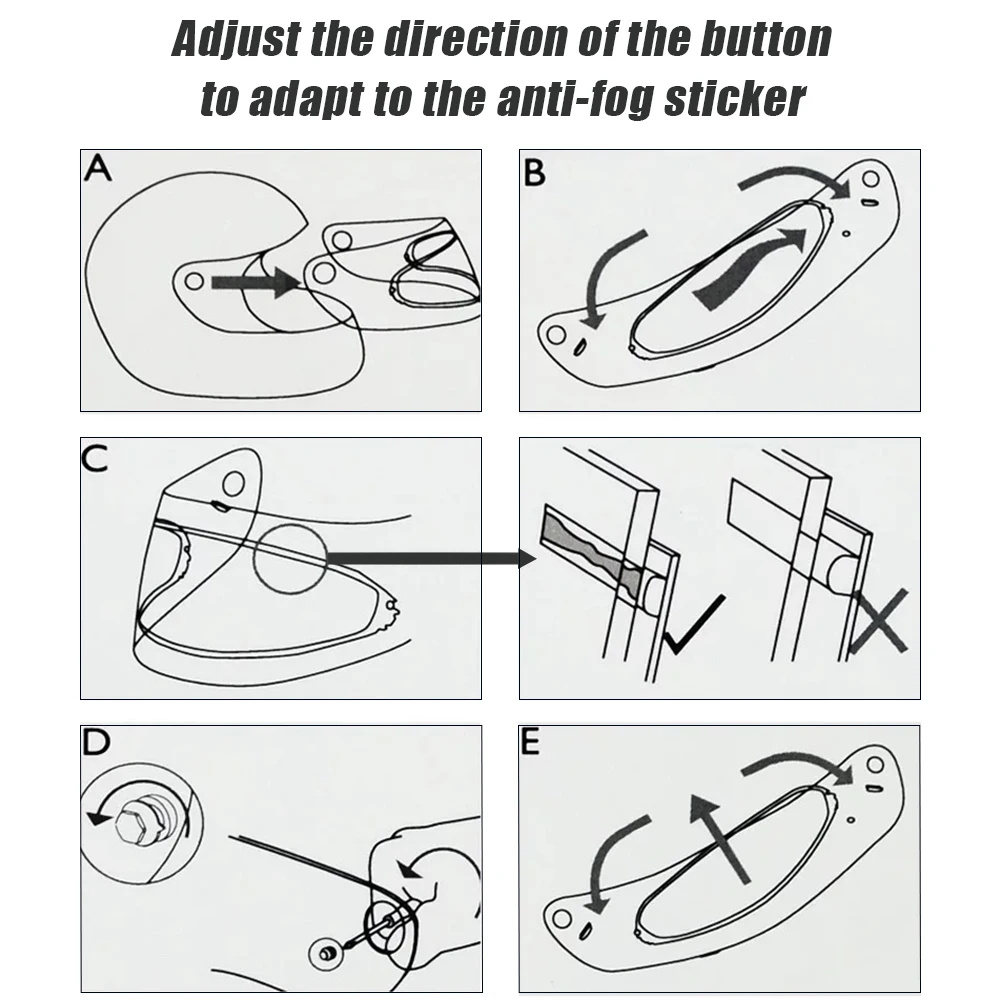 Adjust the direction of the button to adapt to the anti-fog sticker

A

B

C

D

E