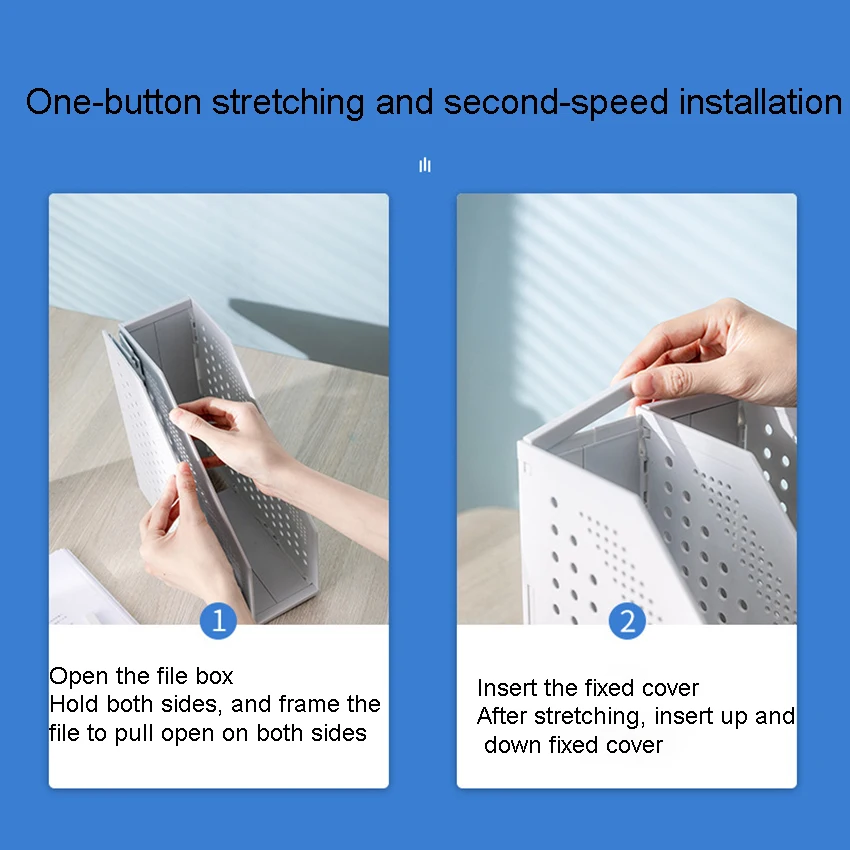 One-button stretching and second-speed installation

1

Open the file box
Hold both sides, and frame the file to pull open on both sides

2

Insert the fixed cover
After stretching, insert up and down fixed cover