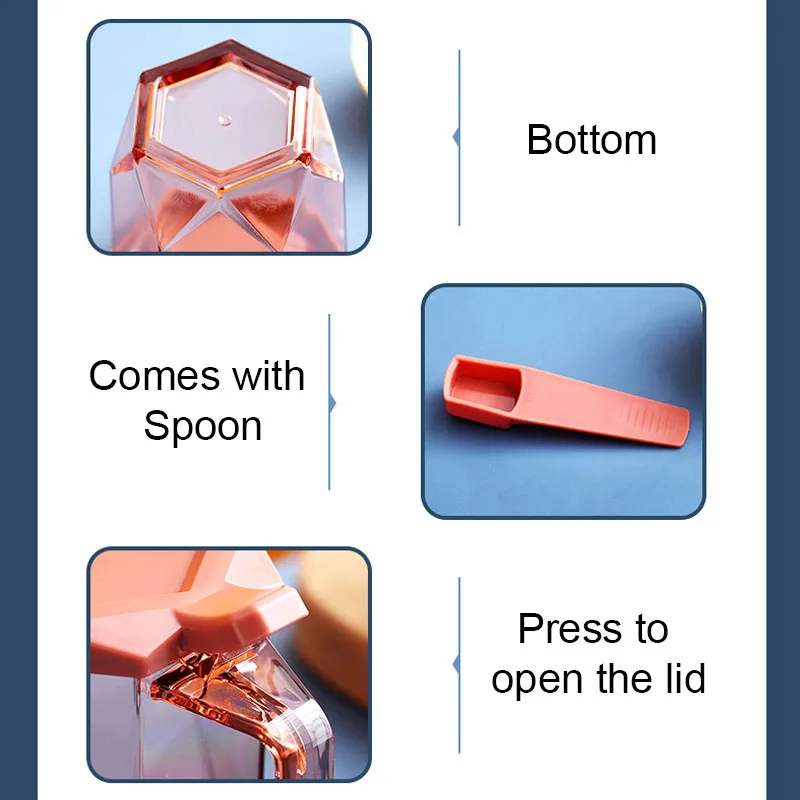 Bottom

Comes with Spoon

Press to open the lid