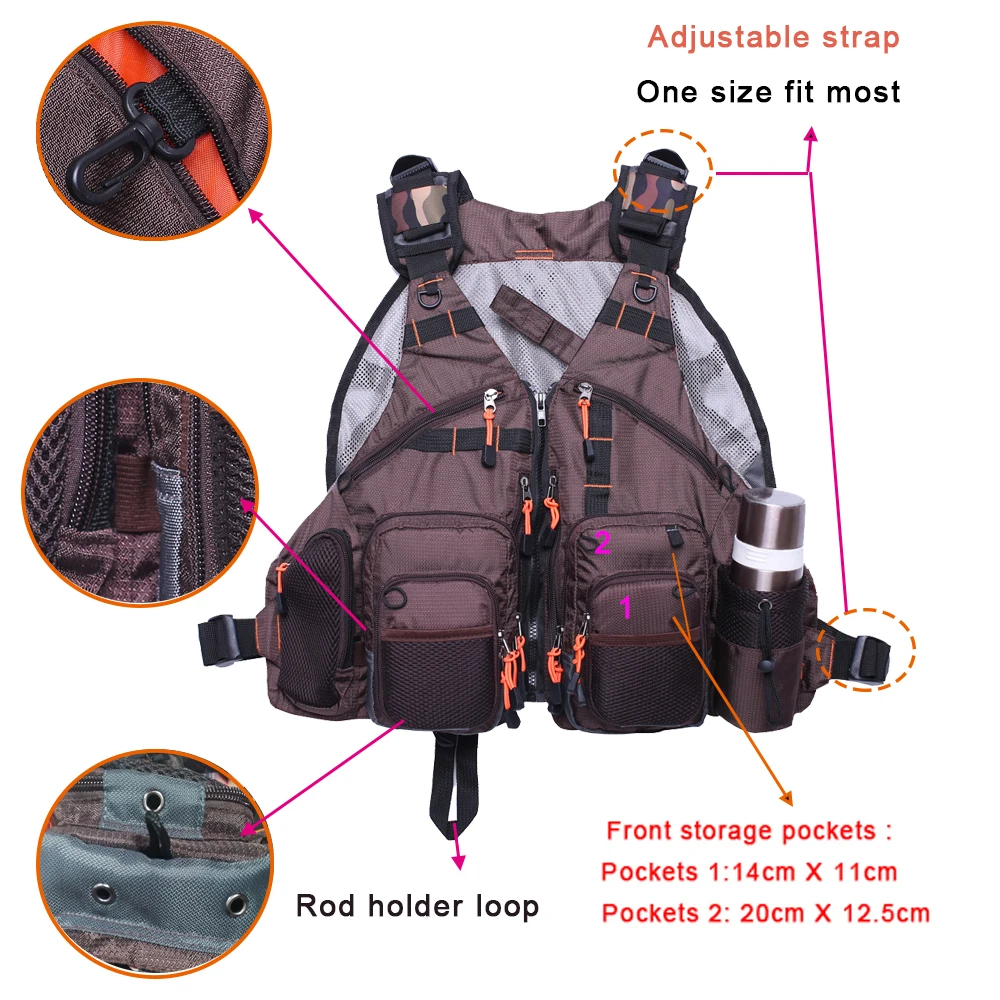 Adjustable strap

One size fit most

2

1

Rod holder loop

Front storage pockets :

Pockets 1:14cm X 11cm

Pockets 2: 20cm X 12.5cm