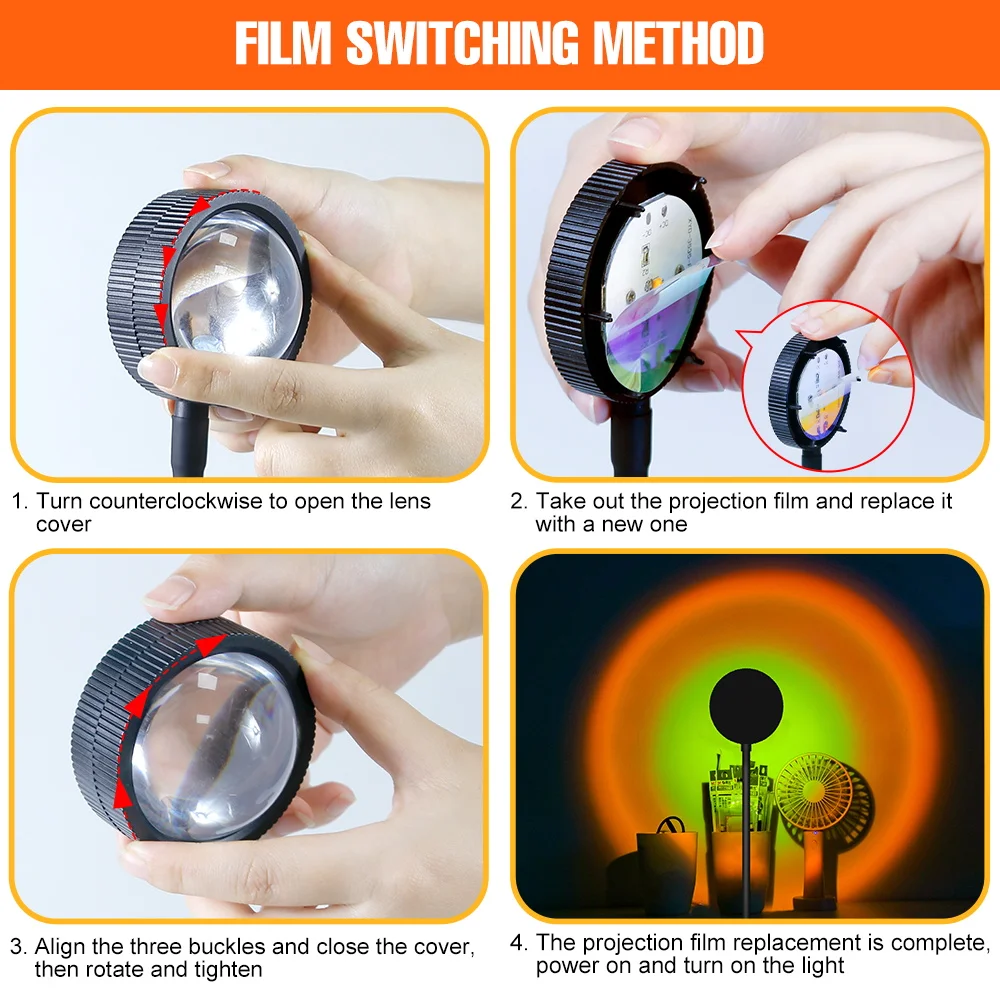 FILM SWITCHING METHOD

1. Turn counterclockwise to open the lens cover

2. Take out the projection film and replace it with a new one

3. Align the three buckles and close the cover, then rotate and tighten

4. The projection film replacement is complete, power on and turn on the light