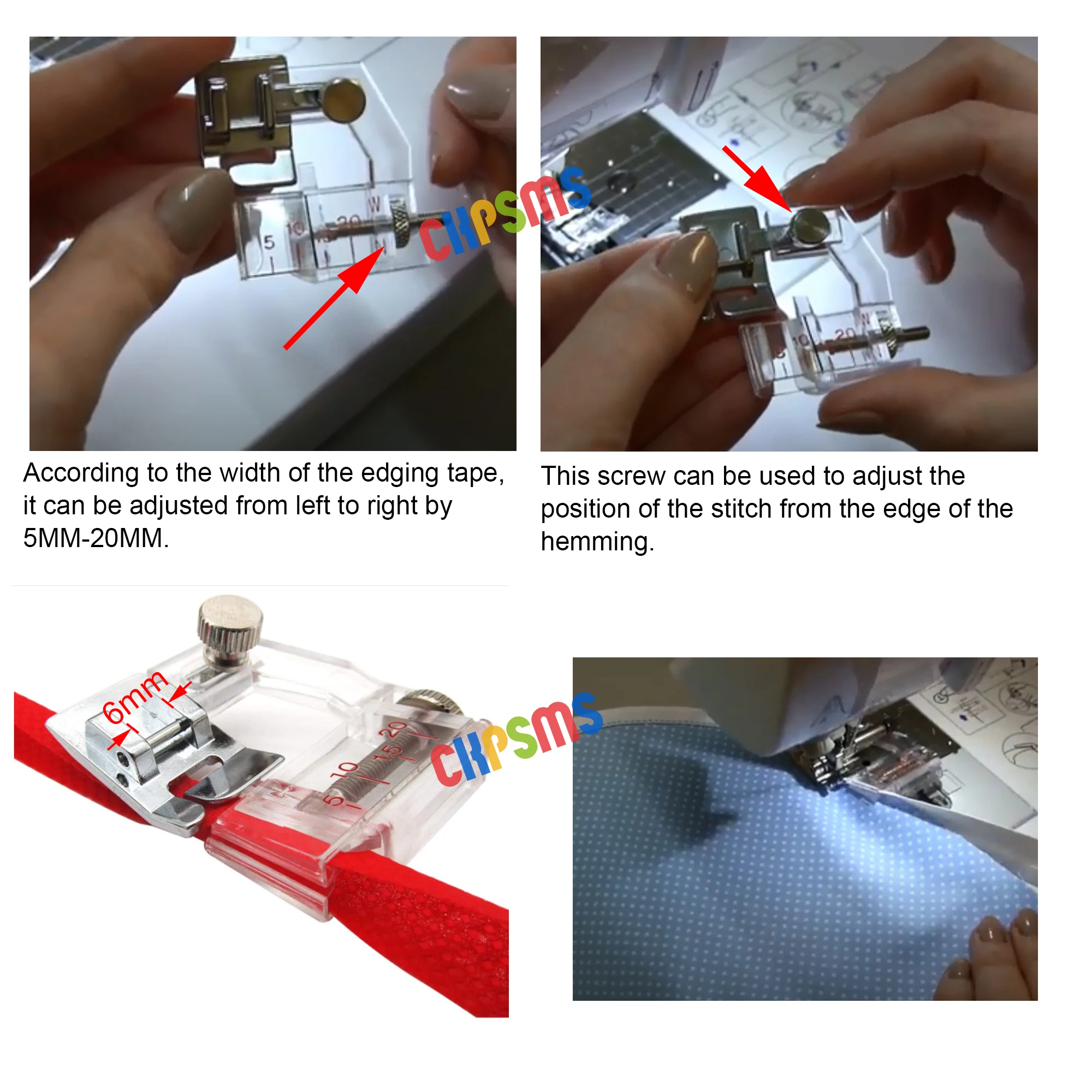 5 10 20 W

CKPSMS

10 20 W

According to the width of the edging tape, it can be adjusted from left to right by 5MM-20MM.

This screw can be used to adjust the position of the stitch from the edge of the hemming.

6mm

5 10 15 20

CKPSMS